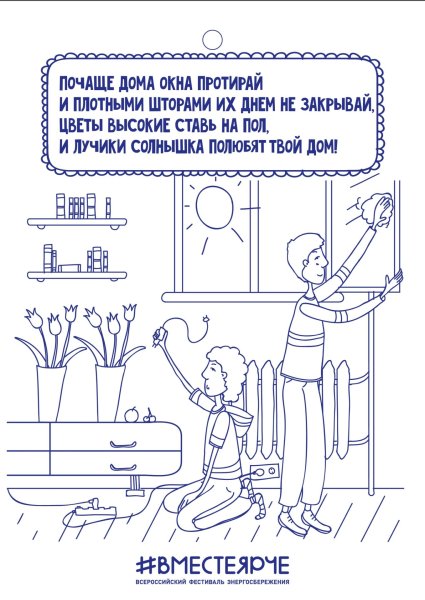 ПОЧАЩЕ ДОМА ОКНА ПРОТИРАЙ
И ПЛОТНЫМИ ШТОРАМИ ИХ ДНЕМ НЕ ЗАКРЫВАЙ,
ЦВЕТЫ ВЫСОКИЕ СТАВЬ НА ПОЛ,
И ЛУЧИКИ СОЛНЫШКА ПОЛЮБЯТ ТВОЙ ДОМ!

#ВМЕСТЕЯРЧЕ
ВСЕРОССИЙСКИЙ ФЕСТИВАЛЬ ЭНЕРГОСБЕРЕЖЕНИЯ