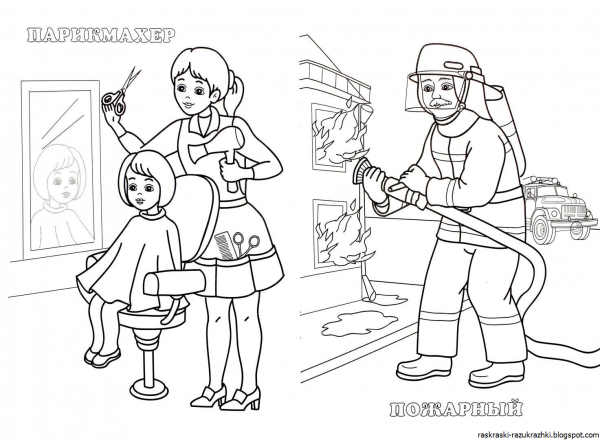 ПАРИКМАХЕР

ПОЖАРНЫЙ

raskraski-razukrazhki.blogspot.com