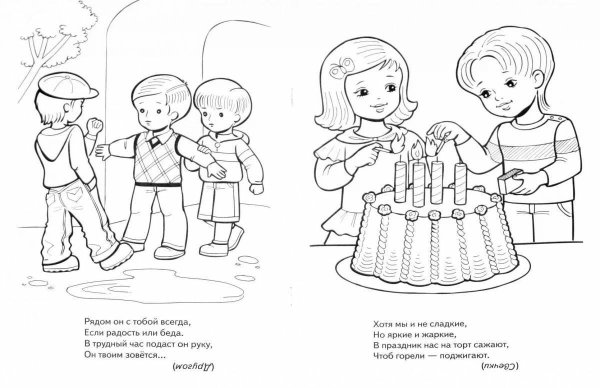 Рядом он с тобой всегда,
Если радость или беда.
В трудный час подаст он руку,
Он твоим зовётся...

(Другом)

Хотя мы и не сладкие,
Но яркие и жаркие,
В праздник нас на торт сажают,
Чтоб горели — поджигают.

(Свечки)