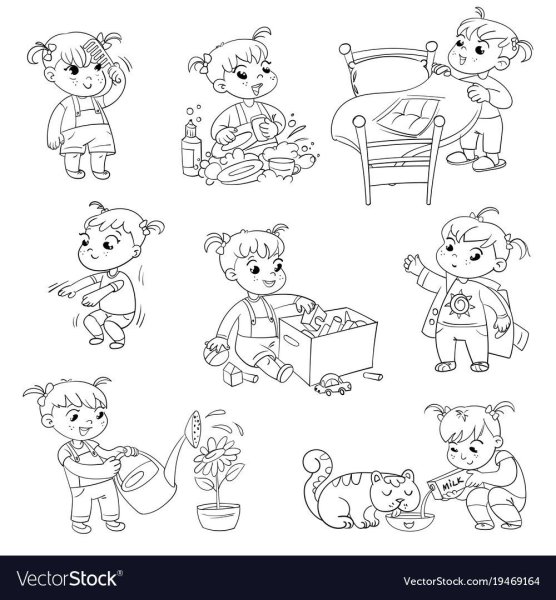 MILK

VectorStock®

VectorStock.com/19469164