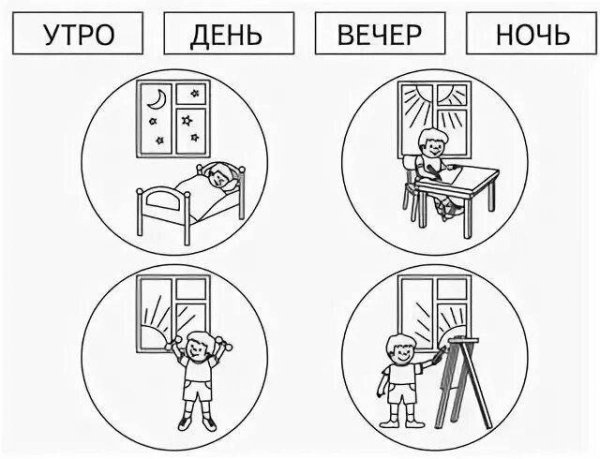 УТРО ДЕНЬ ВЕЧЕР НОЧЬ