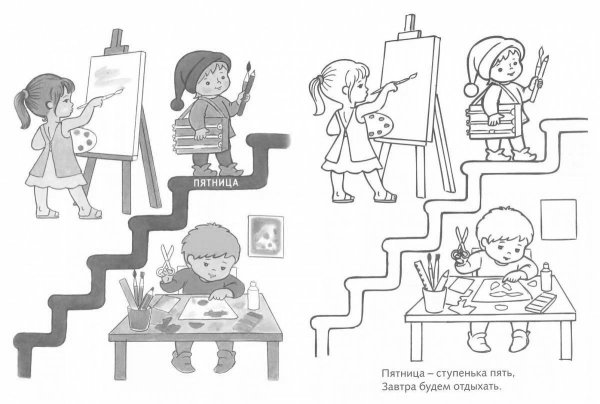 ПЯТНИЦА

Пятница – ступенька пять,
Завтра будем отдыхать.