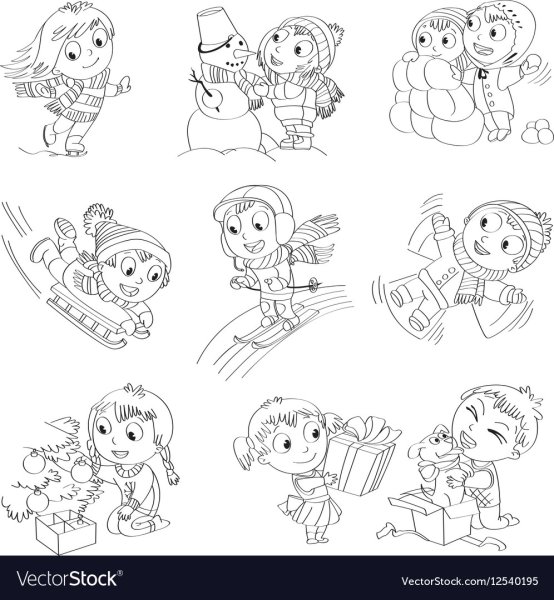 VectorStock®

VectorStock.com/12540195