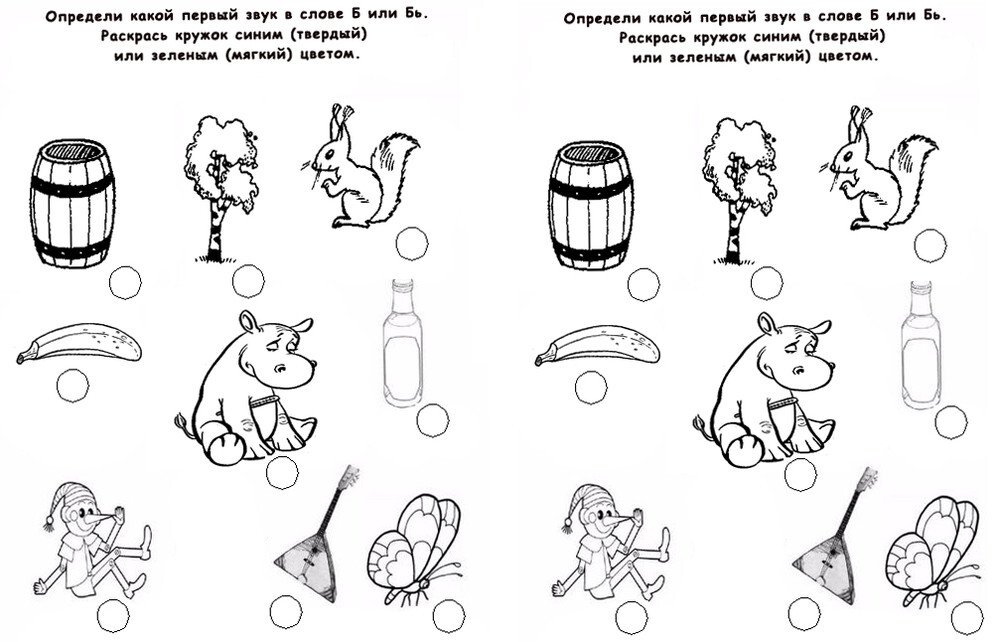 Определи какой первый звук в слове Б или Бь.
Раскрась кружок синим (твердый)
или зеленым (мягкий) цветом.

Определи какой первый звук в слове Б или Бь.
Раскрась кружок синим (твердый)
или зеленым (мягкий) цветом.