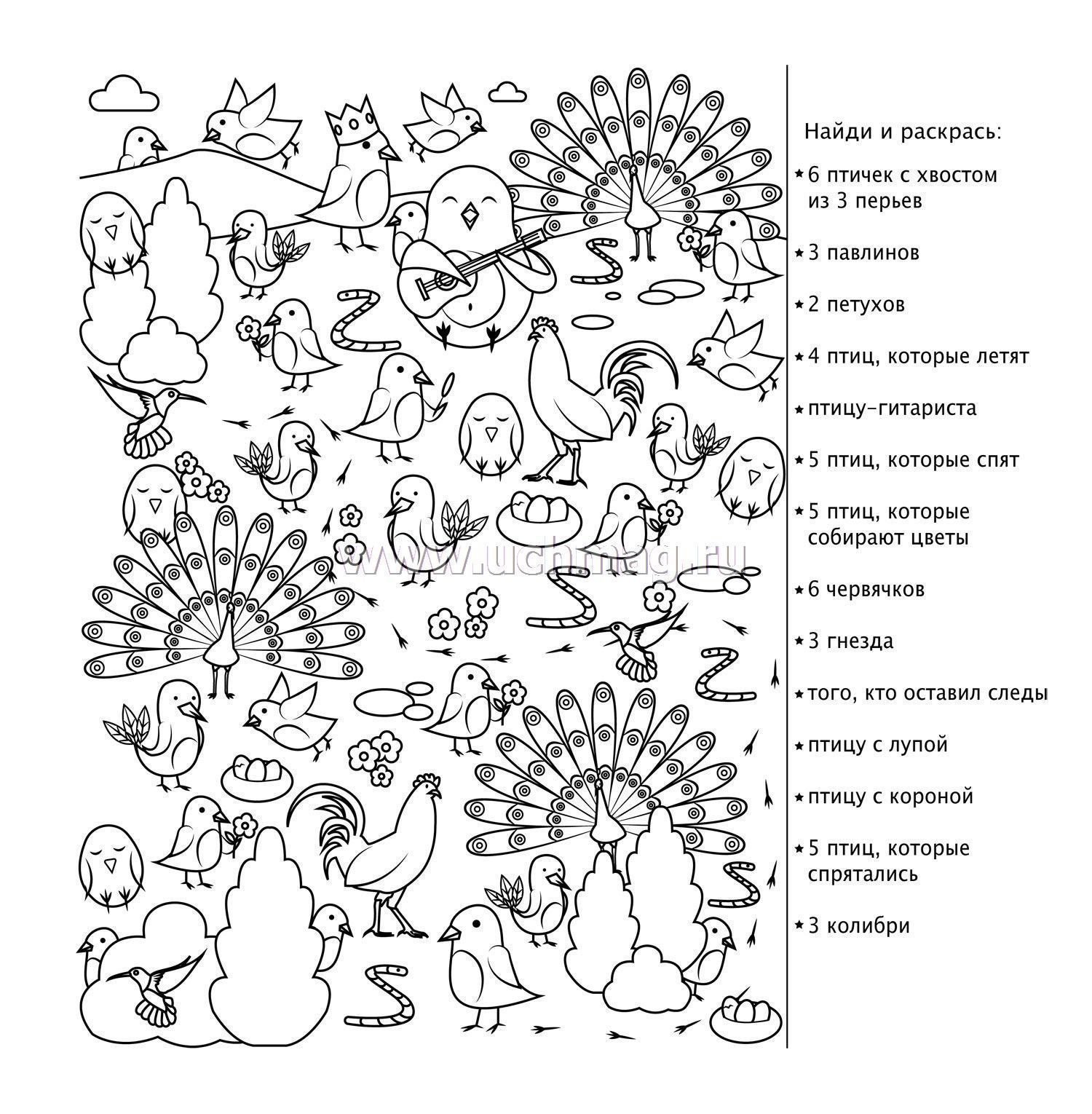 www.uchmag.ru

Найди и раскрась:

★ 6 птичек с хвостом из 3 перьев

★ 3 павлинов

★ 2 петухов

★ 4 птиц, которые летят

★ птицу-гитариста

★ 5 птиц, которые спят

★ 5 птиц, которые собирают цветы

★ 6 червячков

★ 3 гнезда

★ того, кто оставил следы

★ птицу с лупой

★ птицу с короной

★ 5 птиц, которые спрятались

★ 3 колибри