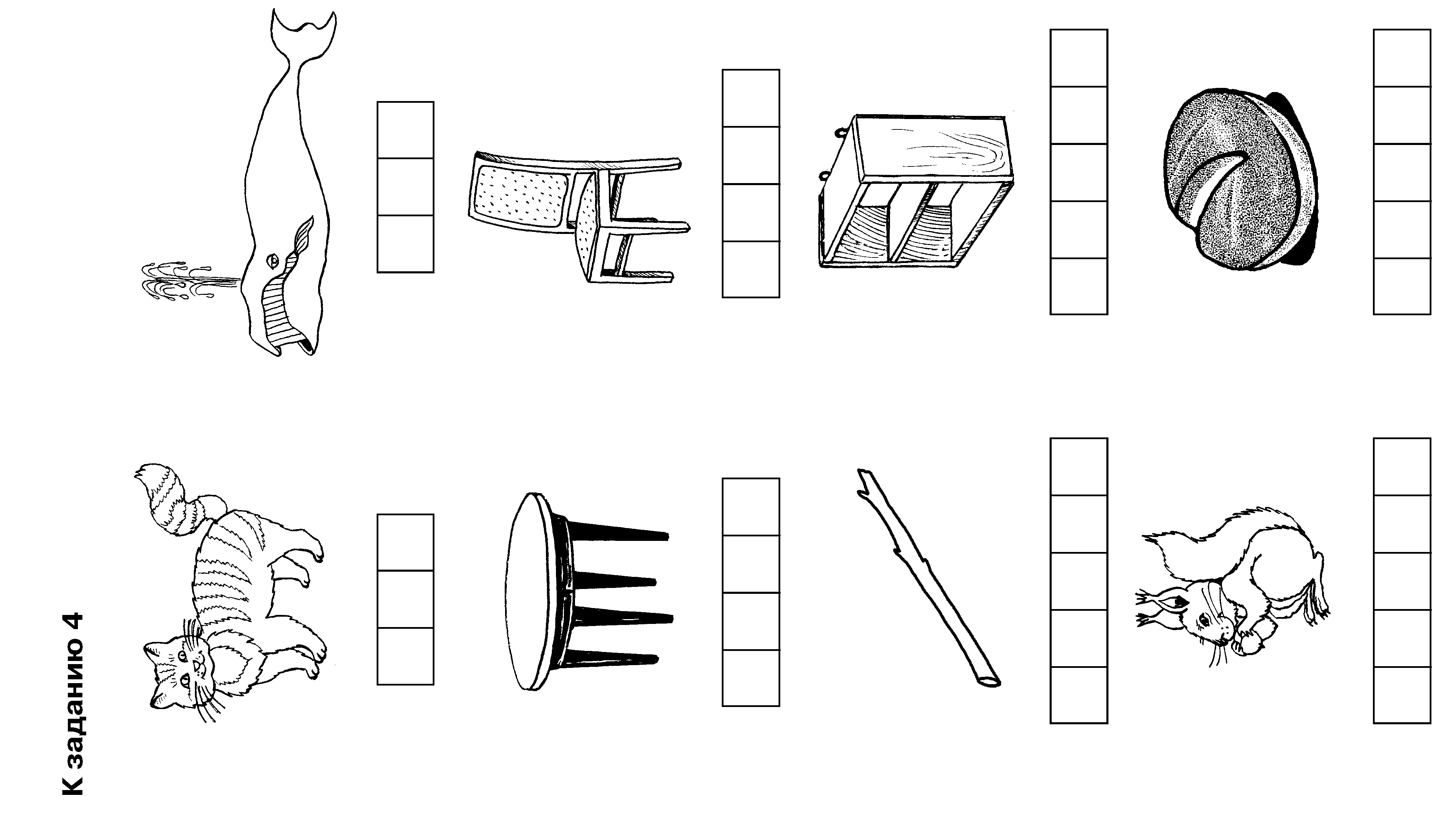 К заданию 4