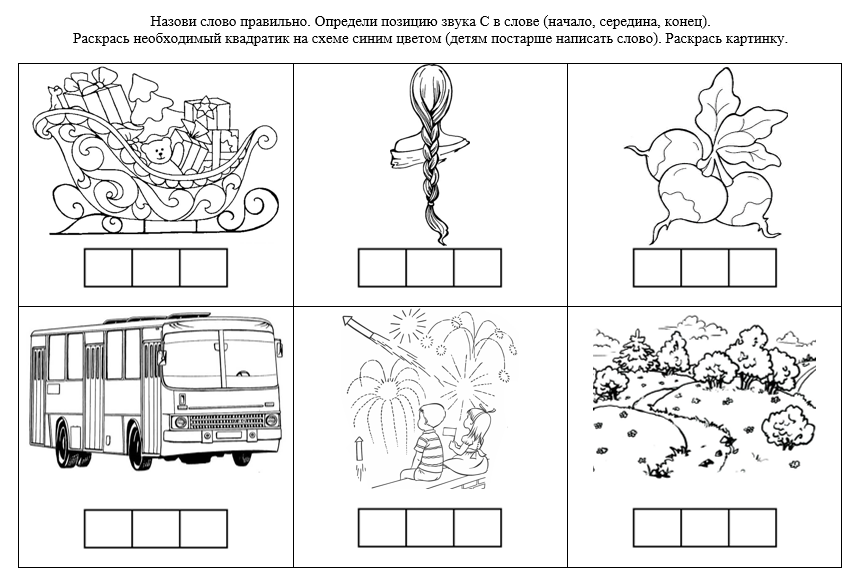 Назови слово правильно. Определи позицию звука С в слове (начало, середина, конец).
Раскрась необходимый квадратик на схеме синим цветом (детям постарше написать слово). Раскрась картинку.