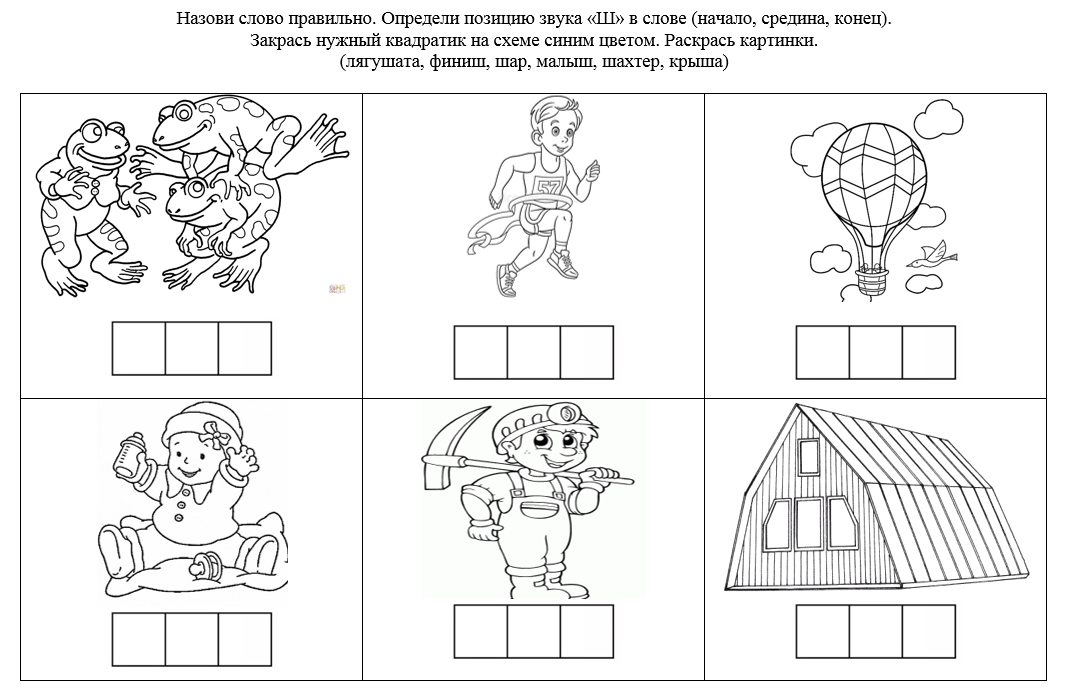 Назови слово правильно. Определи позицию звука «Ш» в слове (начало, средина, конец).
Закрась нужный квадратик на схеме синим цветом. Раскрась картинки.
(лягушата, финиш, шар, малыш, шахтер, крыша)

57