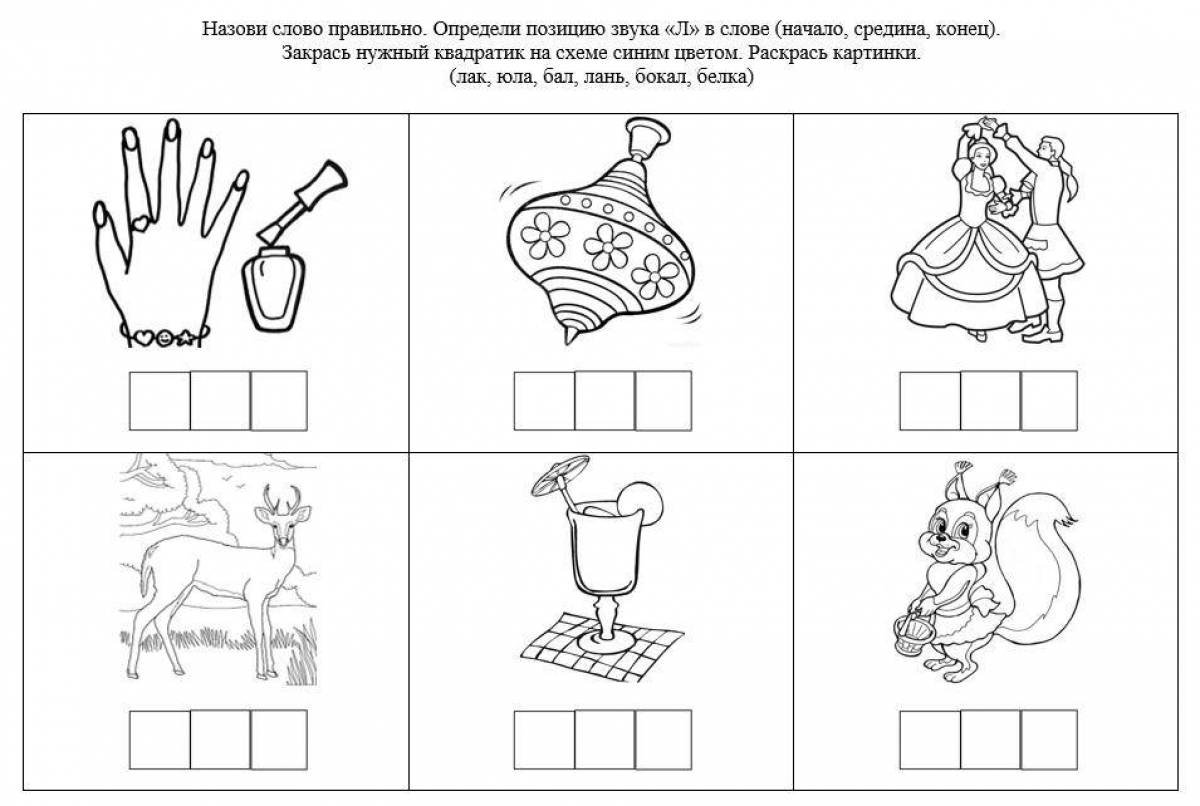 Назови слово правильно. Определи позицию звука «Л» в слове (начало, средина, конец). Закрась нужный квадратик на схеме синим цветом. Раскрась картинки. (лак, юла, бал, лань, бокал, белка)