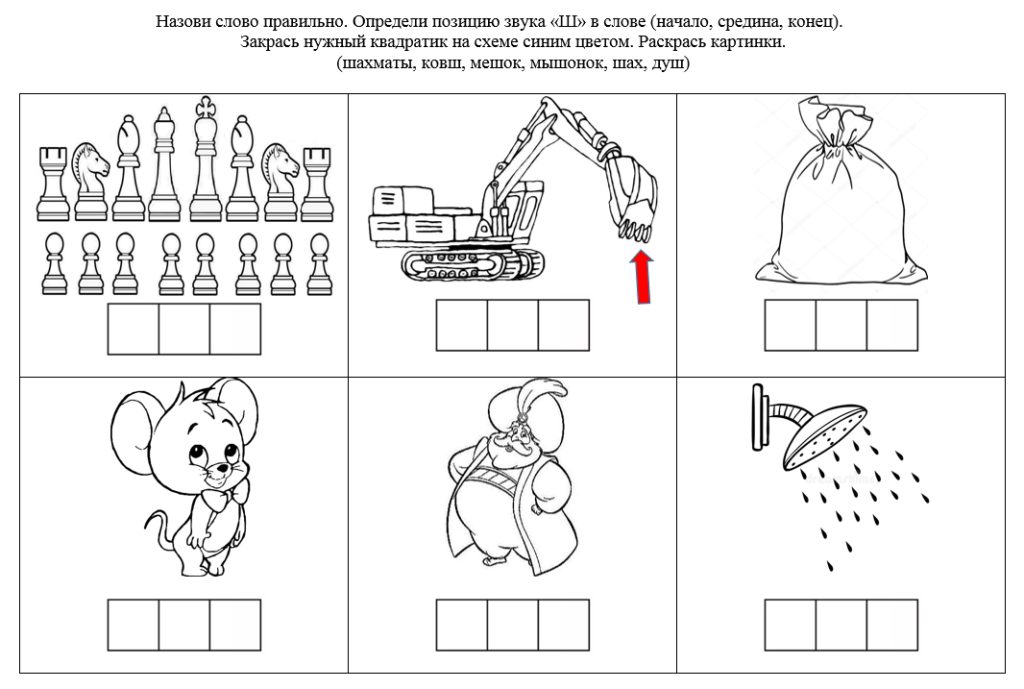 Назови слово правильно. Определи позицию звука «Ш» в слове (начало, средина, конец).
Закрась нужный квадратик на схеме синим цветом. Раскрась картинки.
(шахматы, ковш, мешок, мышонок, шах, душ)