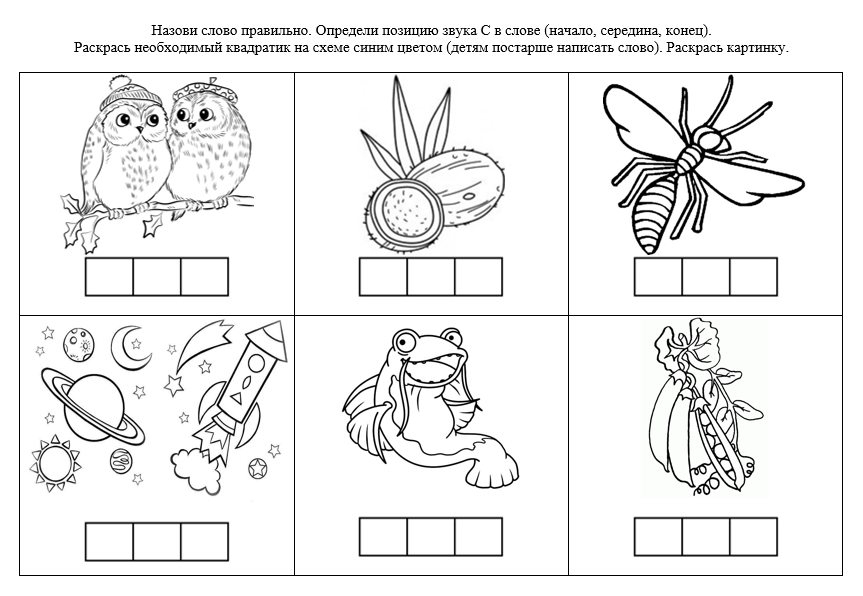 Назови слово правильно. Определи позицию звука С в слове (начало, середина, конец).
Раскрась необходимый квадратик на схеме синим цветом (детям постарше написать слово). Раскрась картинку.