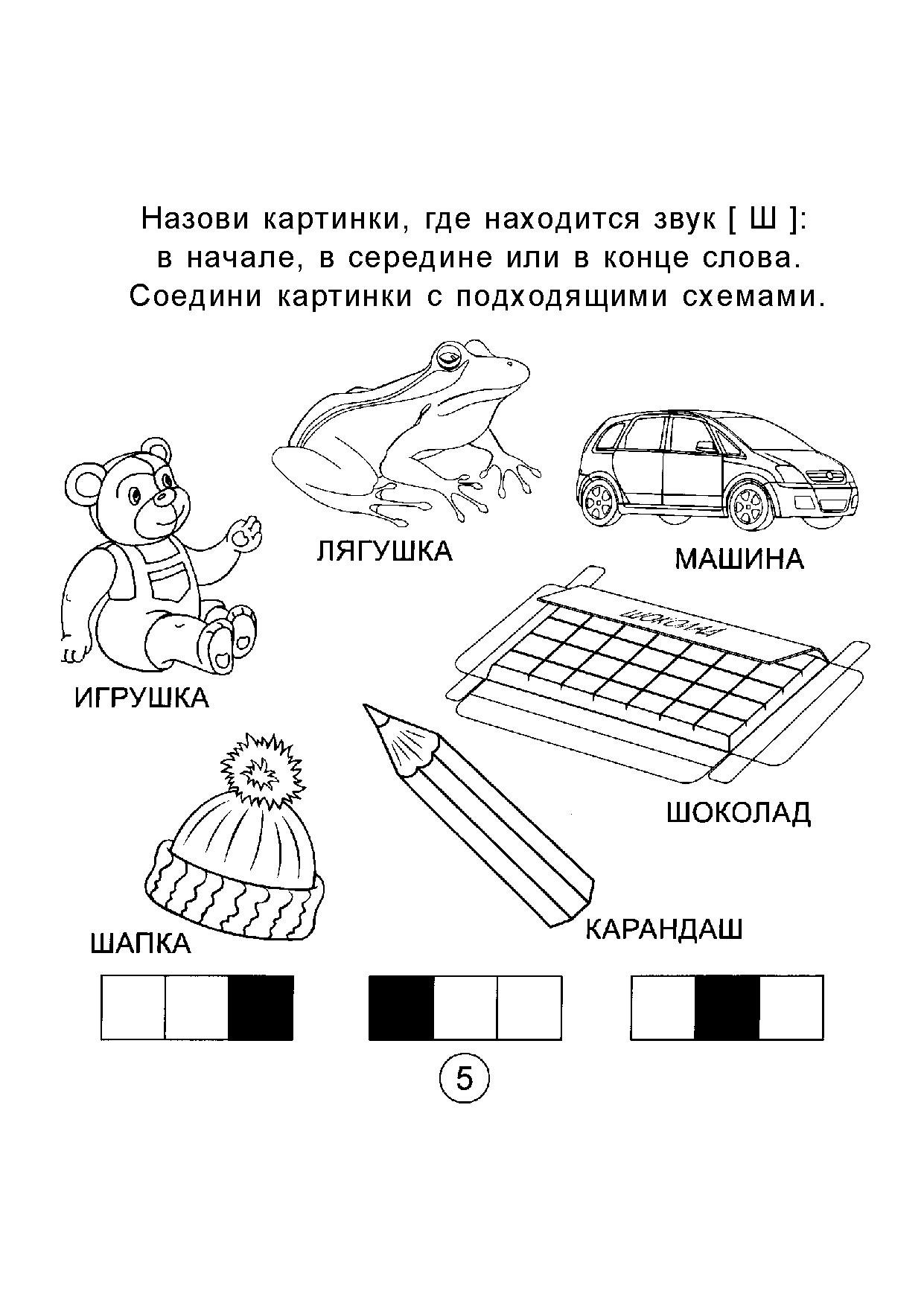 Назови картинки, где находится звук [ Ш ]:
в начале, в середине или в конце слова.
Соедини картинки с подходящими схемами.

ЛЯГУШКА

МАШИНА

ИГРУШКА

ШОКОЛАД

ШОКОЛАД

ШАПКА

КАРАНДАШ

5