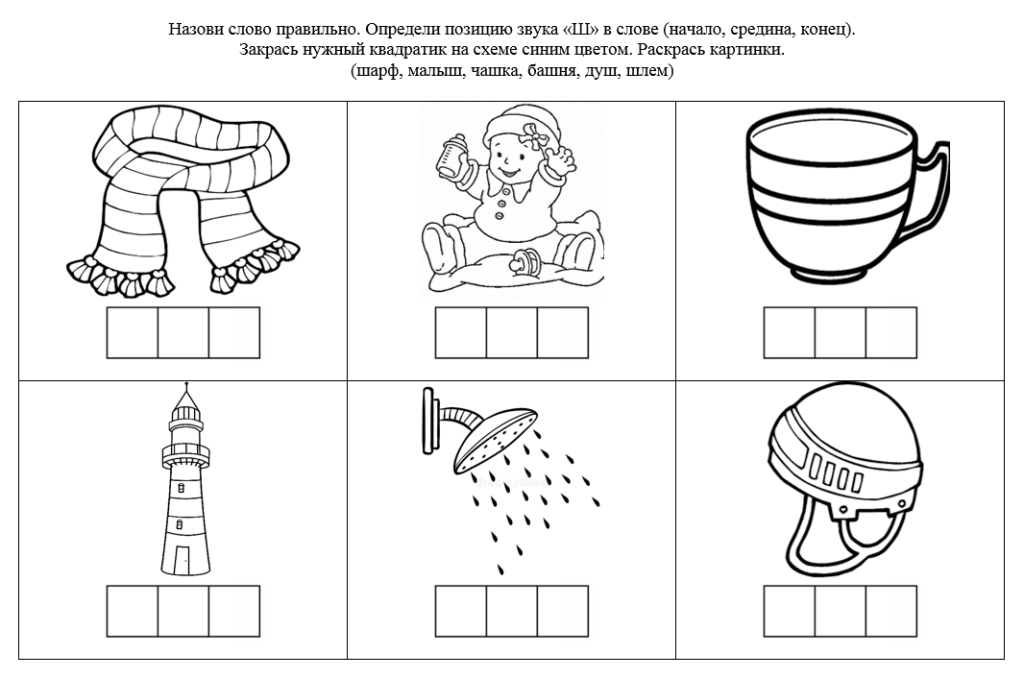 Назови слово правильно. Определи позицию звука «Ш» в слове (начало, средина, конец). Закрась нужный квадратик на схеме синим цветом. Раскрась картинки. (шарф, малыш, чашка, башня, душ, шлем)