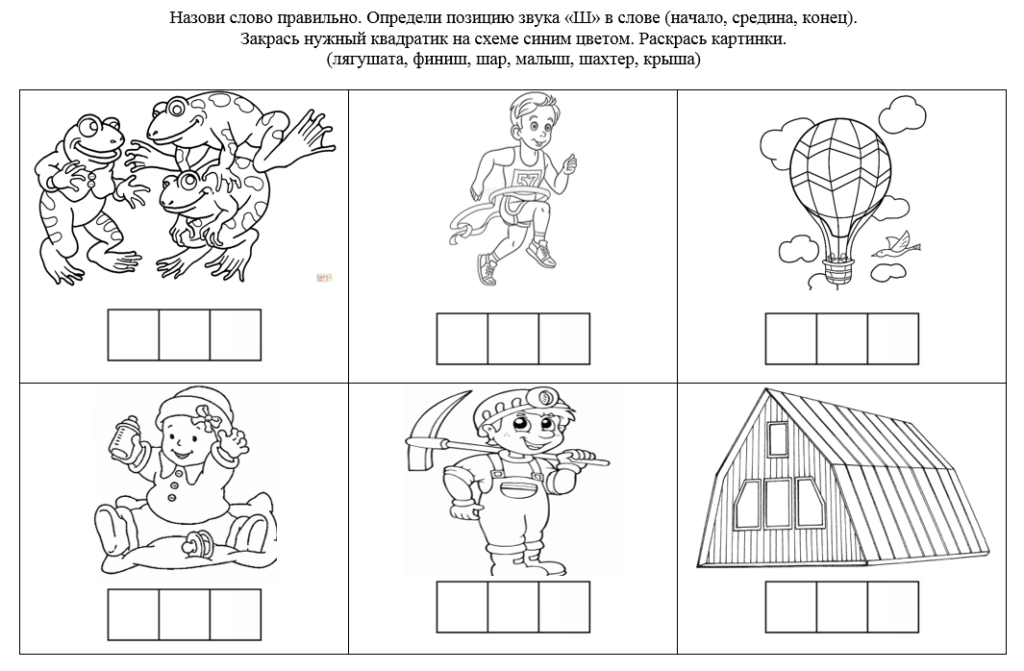 Назови слово правильно. Определи позицию звука «Ш» в слове (начало, средина, конец).
Закрась нужный квадратик на схеме синим цветом. Раскрась картинки.
(лягушата, финиш, шар, малыш, шахтер, крыша)

57