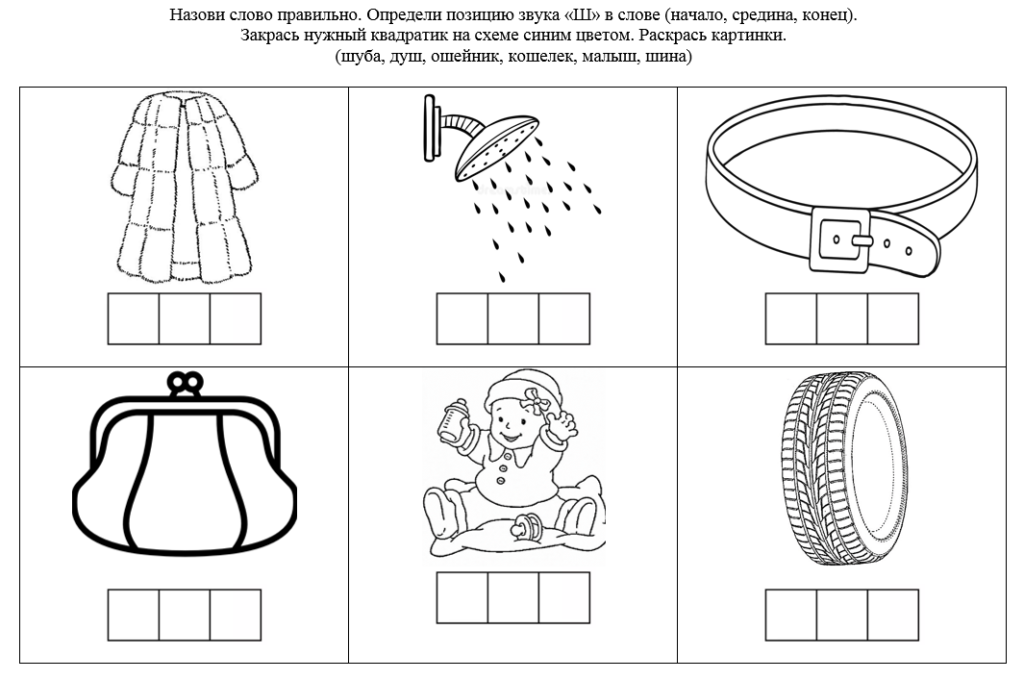 Назови слово правильно. Определи позицию звука «Ш» в слове (начало, средина, конец). Закрась нужный квадратик на схеме синим цветом. Раскрась картинки. (шуба, душ, ошейник, кошелек, малыш, шина)