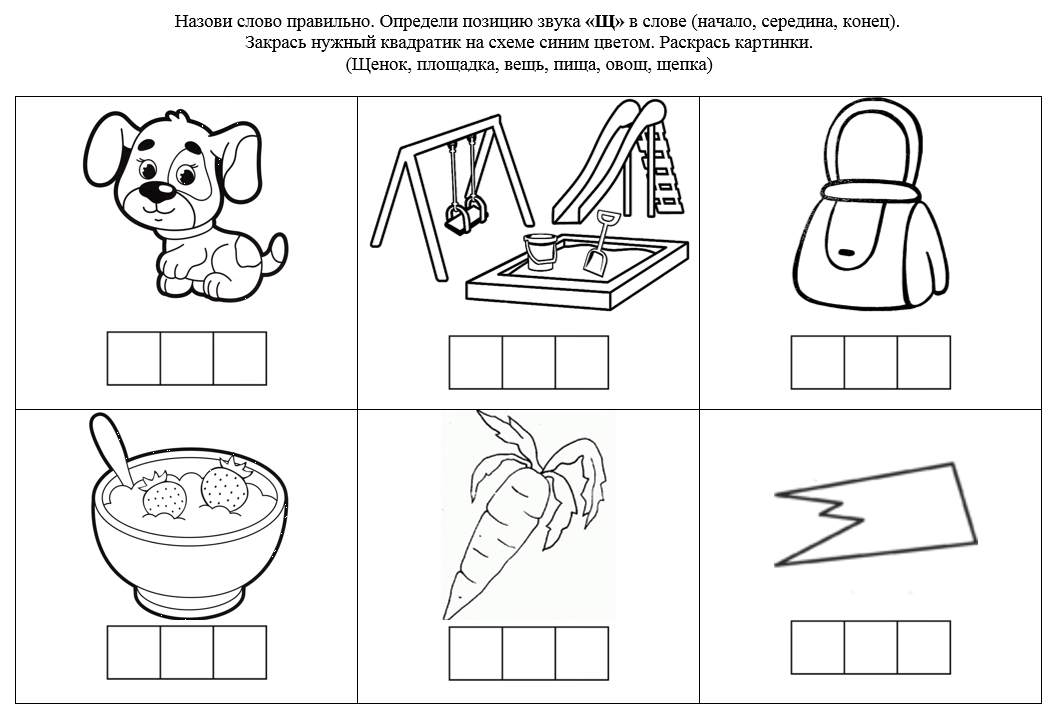 Назови слово правильно. Определи позицию звука «Щ» в слове (начало, середина, конец).
Закрась нужный квадратик на схеме синим цветом. Раскрась картинки.
(Щенок, площадка, вещь, пища, овощ, щепка)