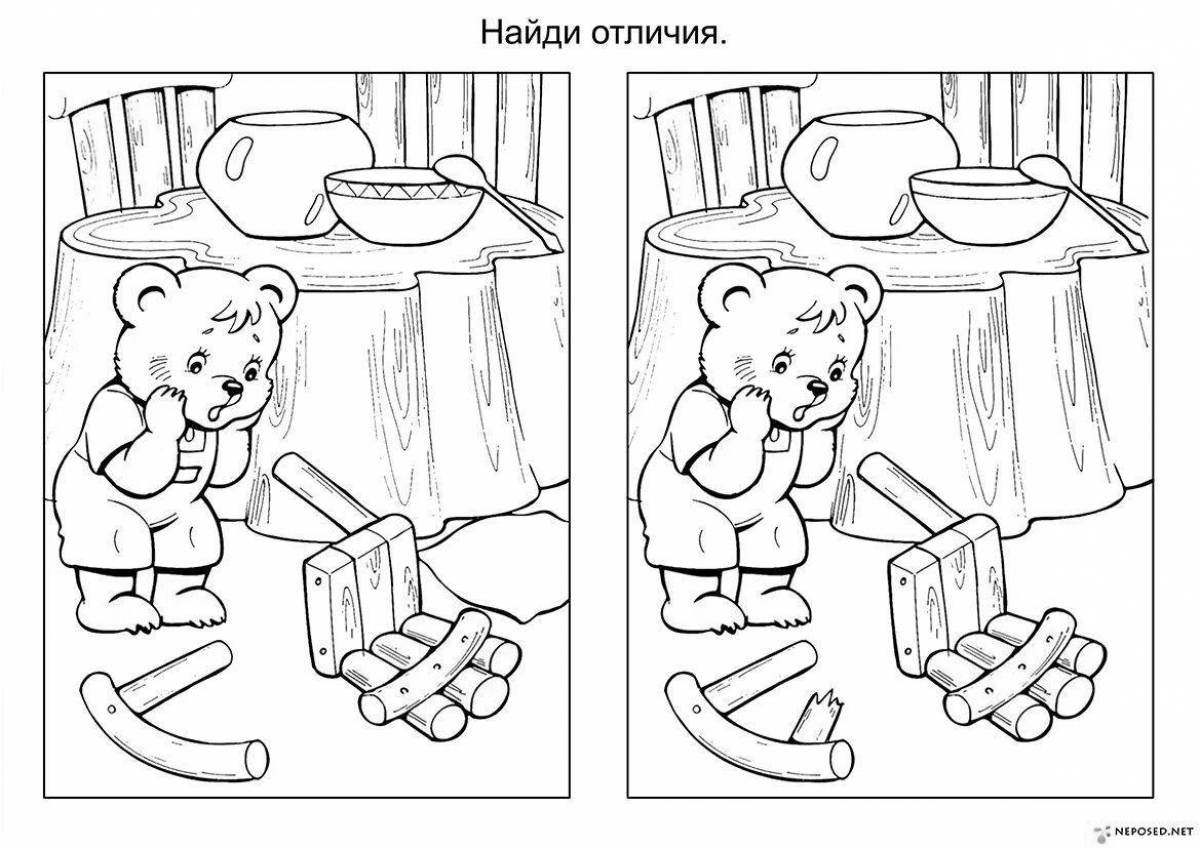 Найди отличия.

NEPOSED.NET