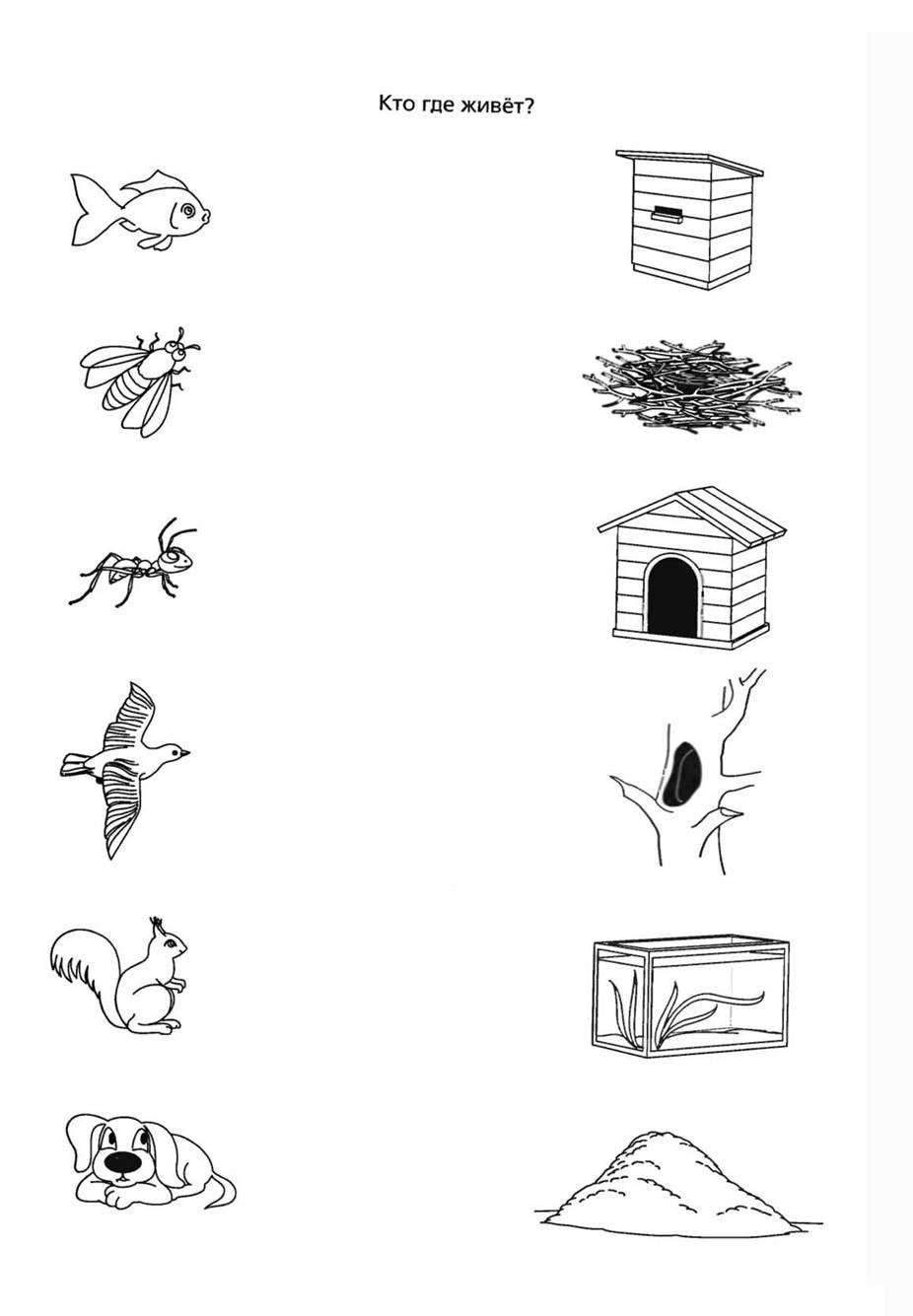 Кто где живёт?