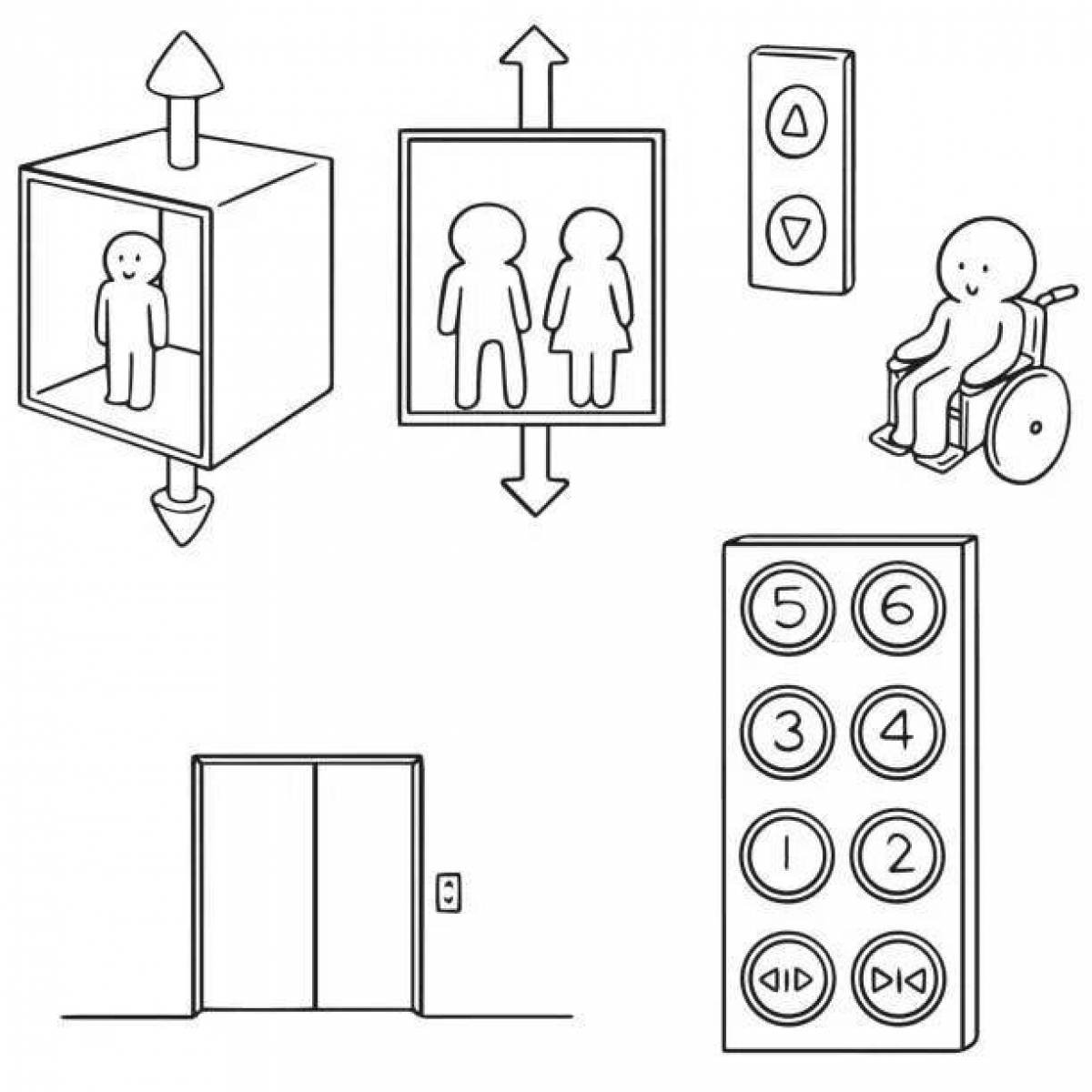 5 6
3 4
1 2