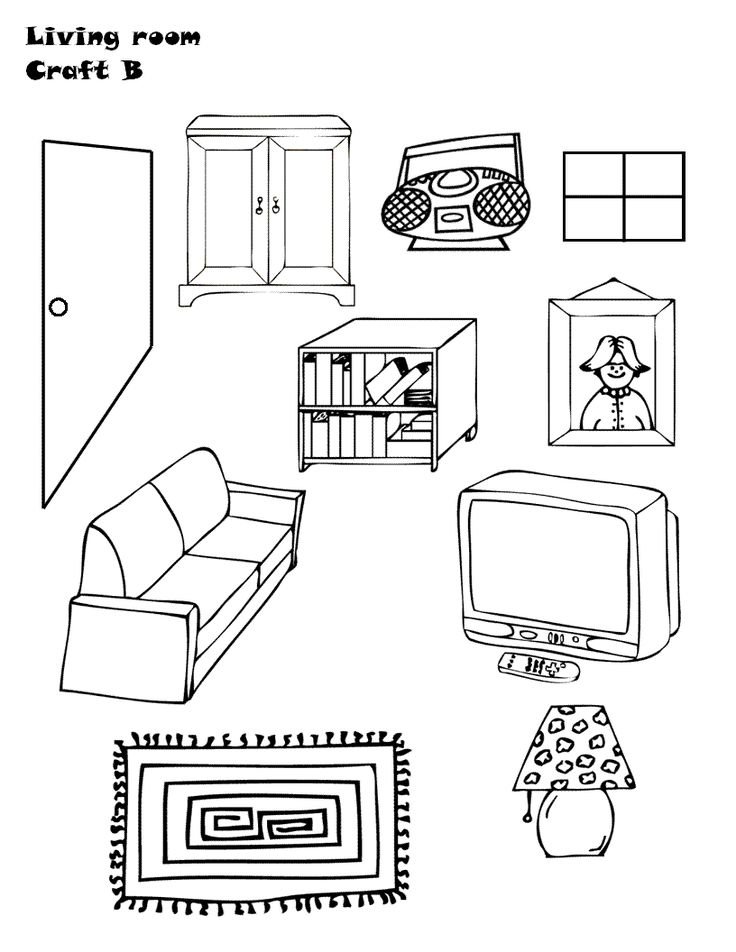 Living room
Craft B