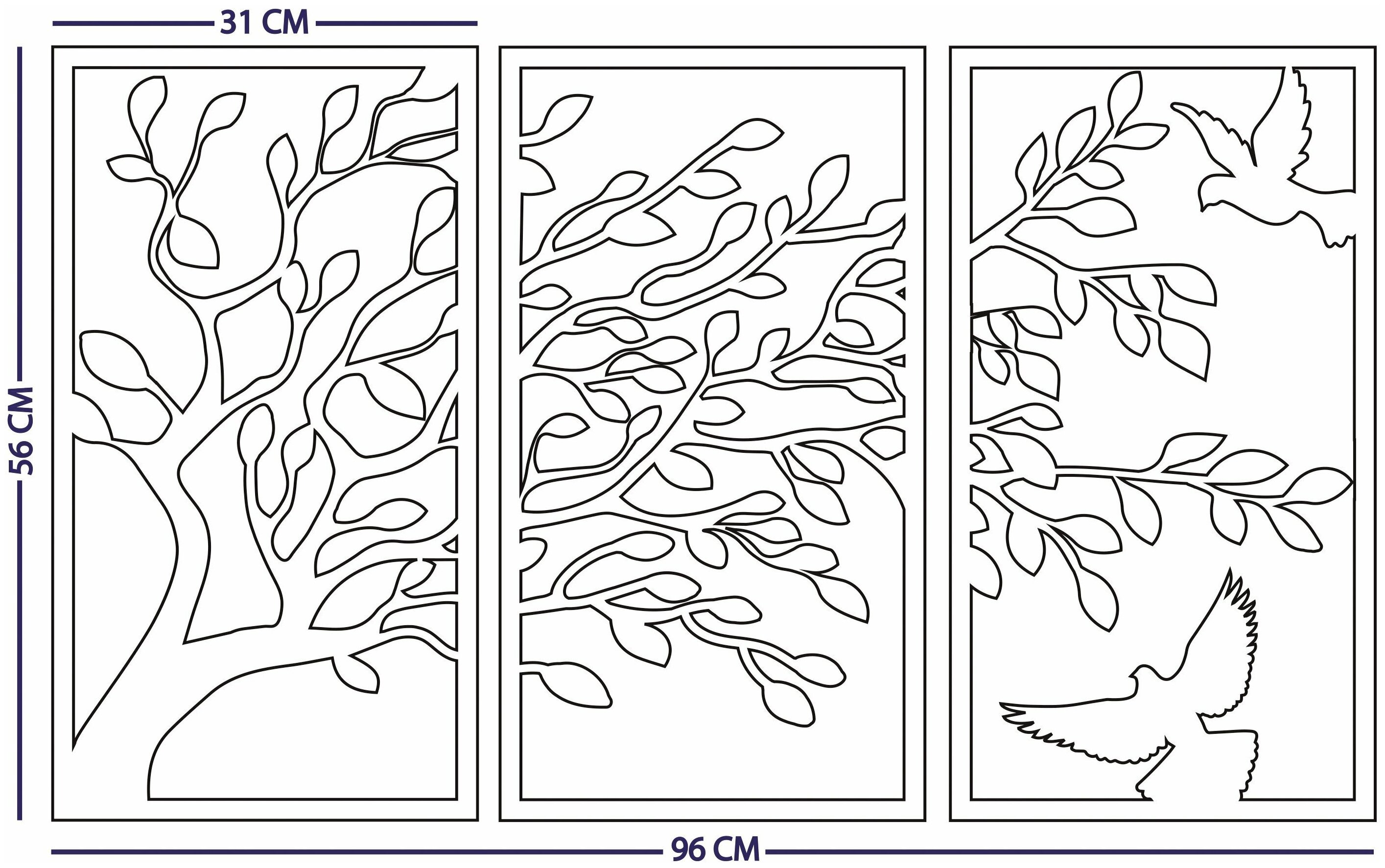 31 CM

56 CM

96 CM