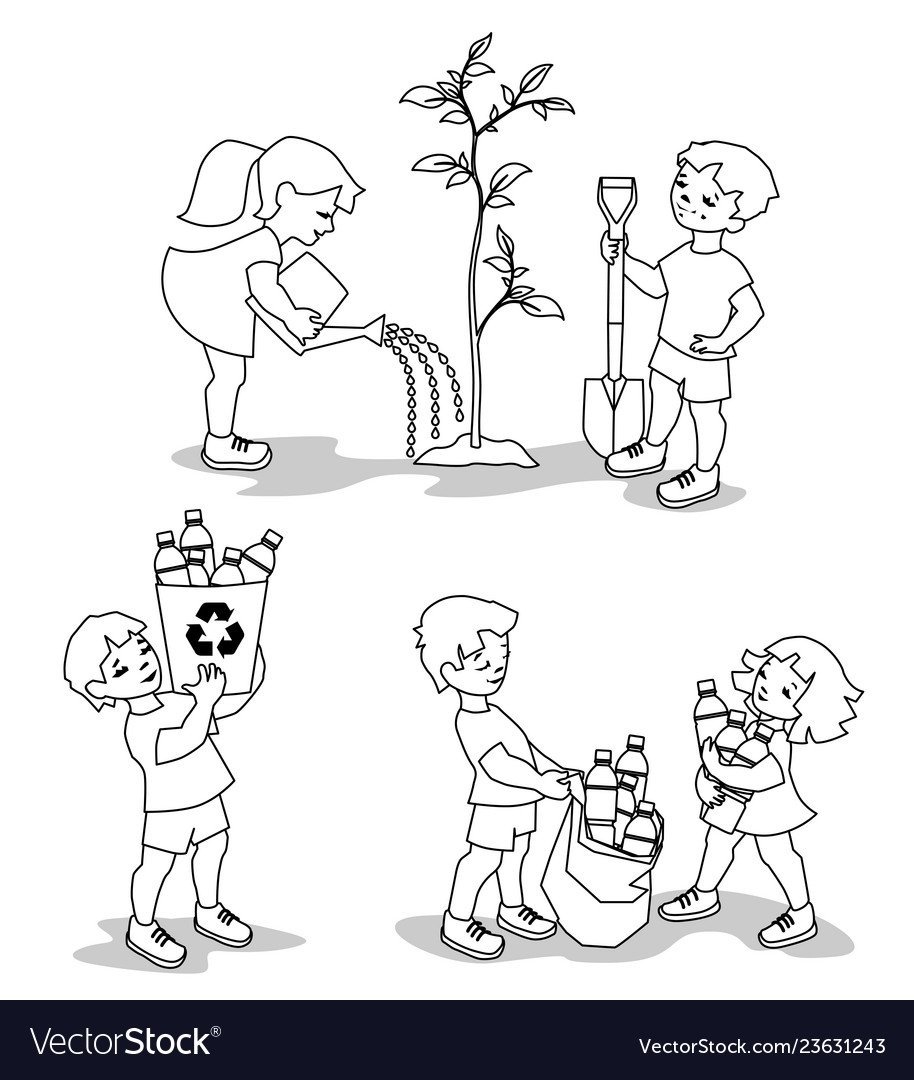 VectorStock®
VectorStock.com/23631243