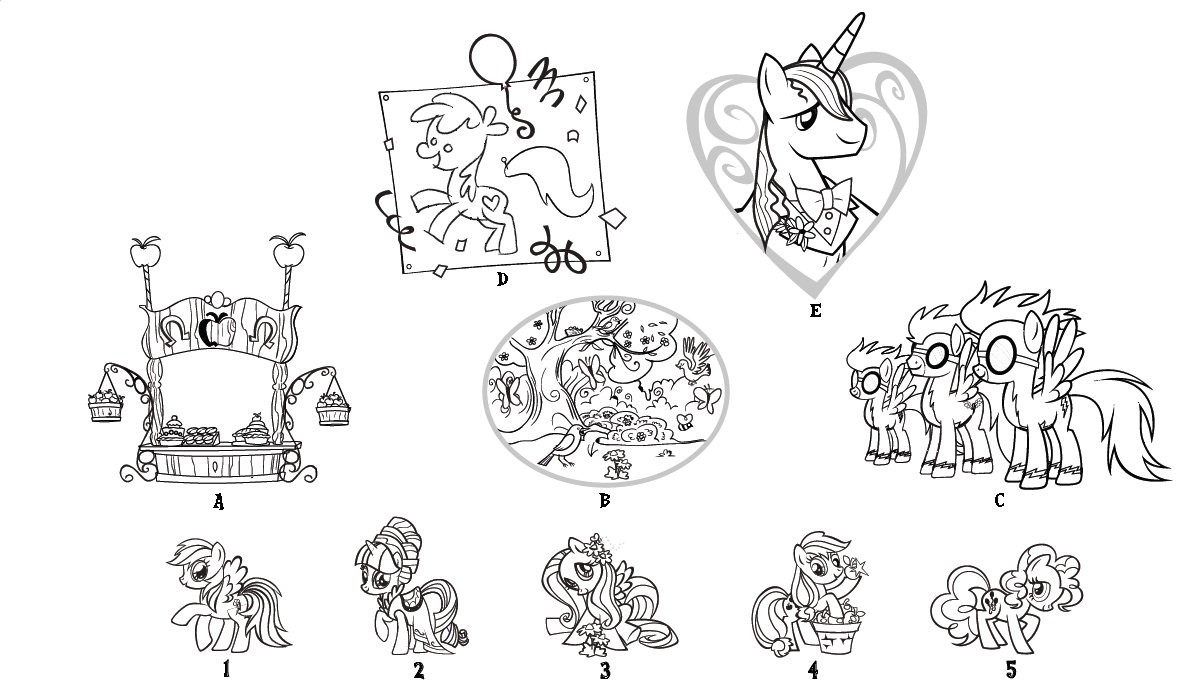 D

E

A

B

C

1

2

3

4

5