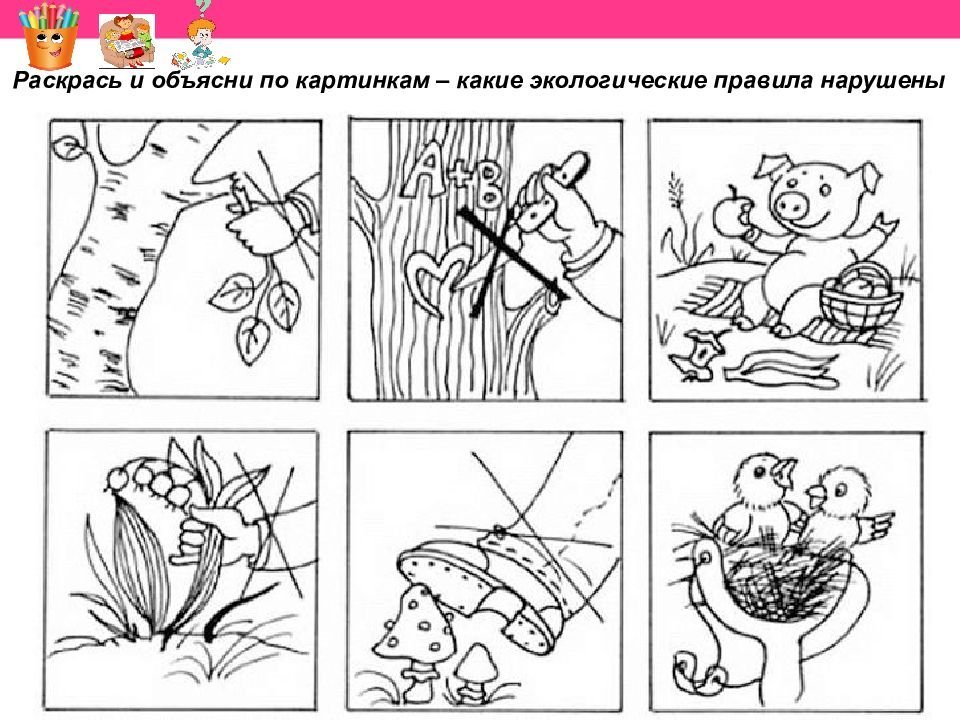 Раскрась и объясни по картинкам – какие экологические правила нарушены

A+B