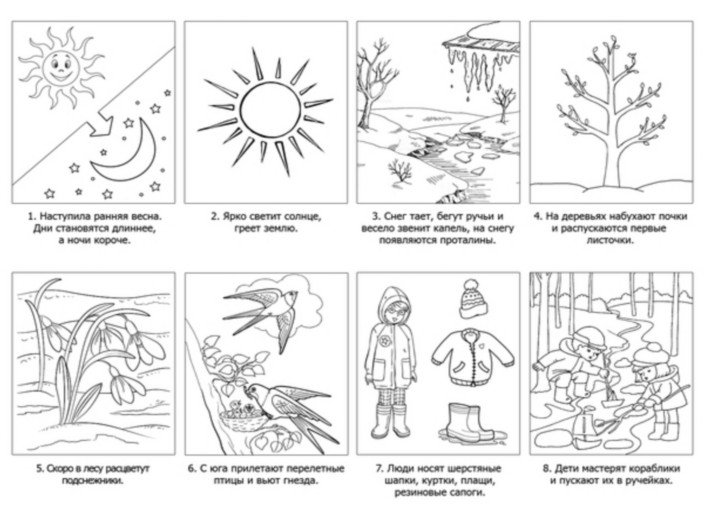 1. Наступила ранняя весна. Дни становятся длиннее, а ночи короче.

2. Ярко светит солнце, греет землю.

3. Снег тает, бегут ручьи и весело звенит капель, на снегу появляются проталины.

4. На деревьях набухают почки и распускаются первые листочки.

5. Скоро в лесу расцветут подснежники.

6. С юга прилетают перелетные птицы и вьют гнезда.

7. Люди носят шерстяные шапки, куртки, плащи, резиновые сапоги.

8. Дети мастерят кораблики и пускают их в ручейках.