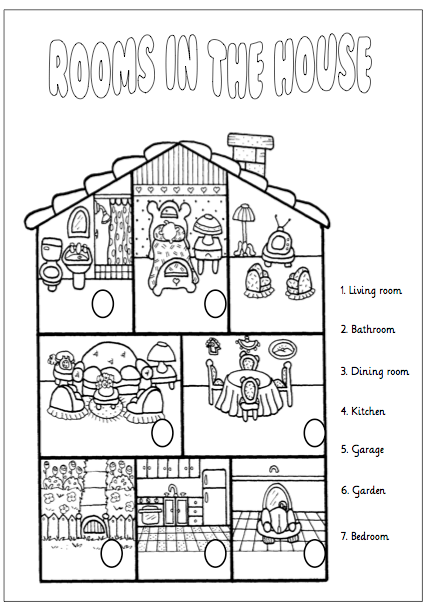 ROOMS IN THE HOUSE

1. Living room

2. Bathroom

3. Dining room

4. Kitchen

5. Garage

6. Garden

7. Bedroom