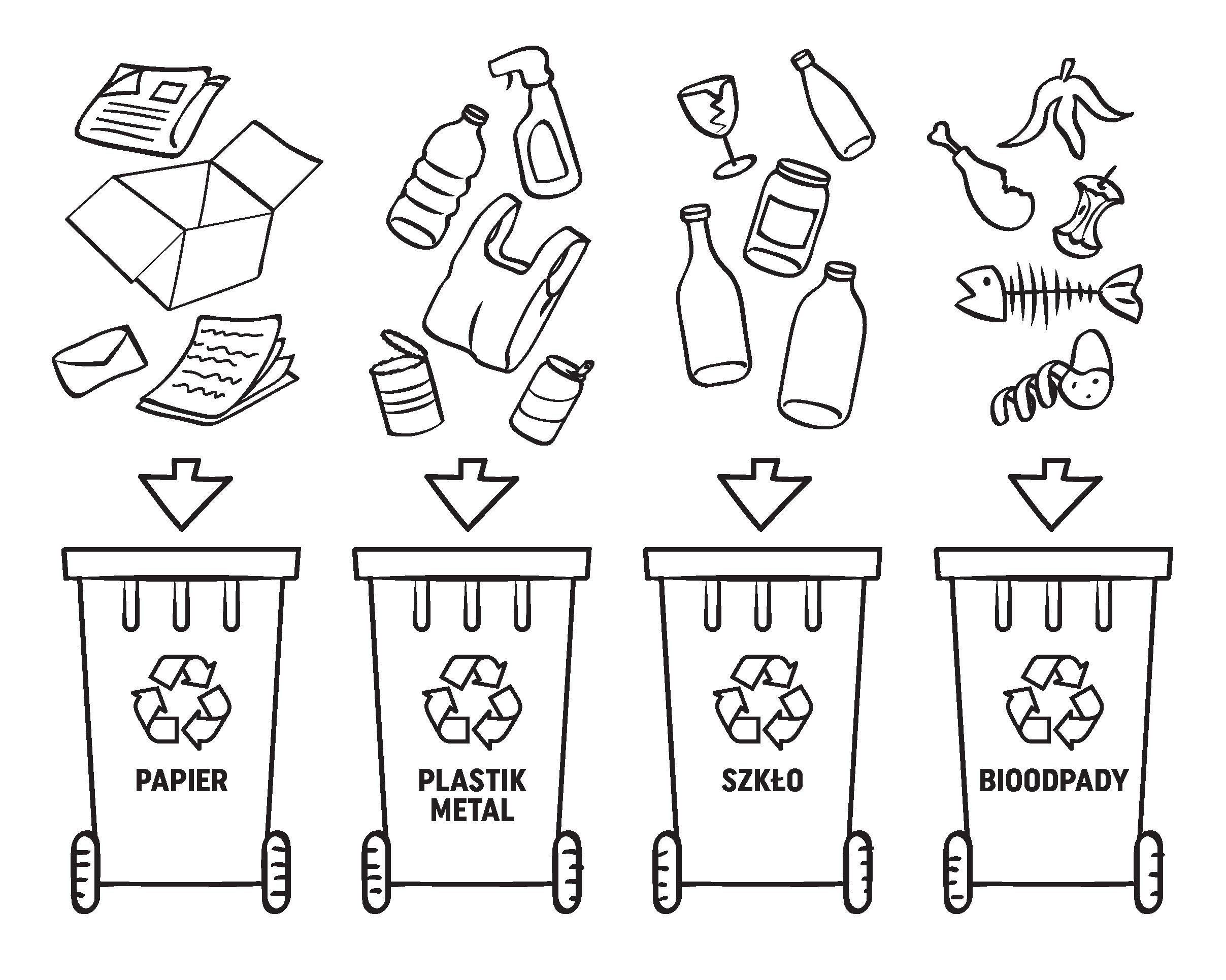 PAPIER

PLASTIK
METAL

SZKŁO

BIOODPADY