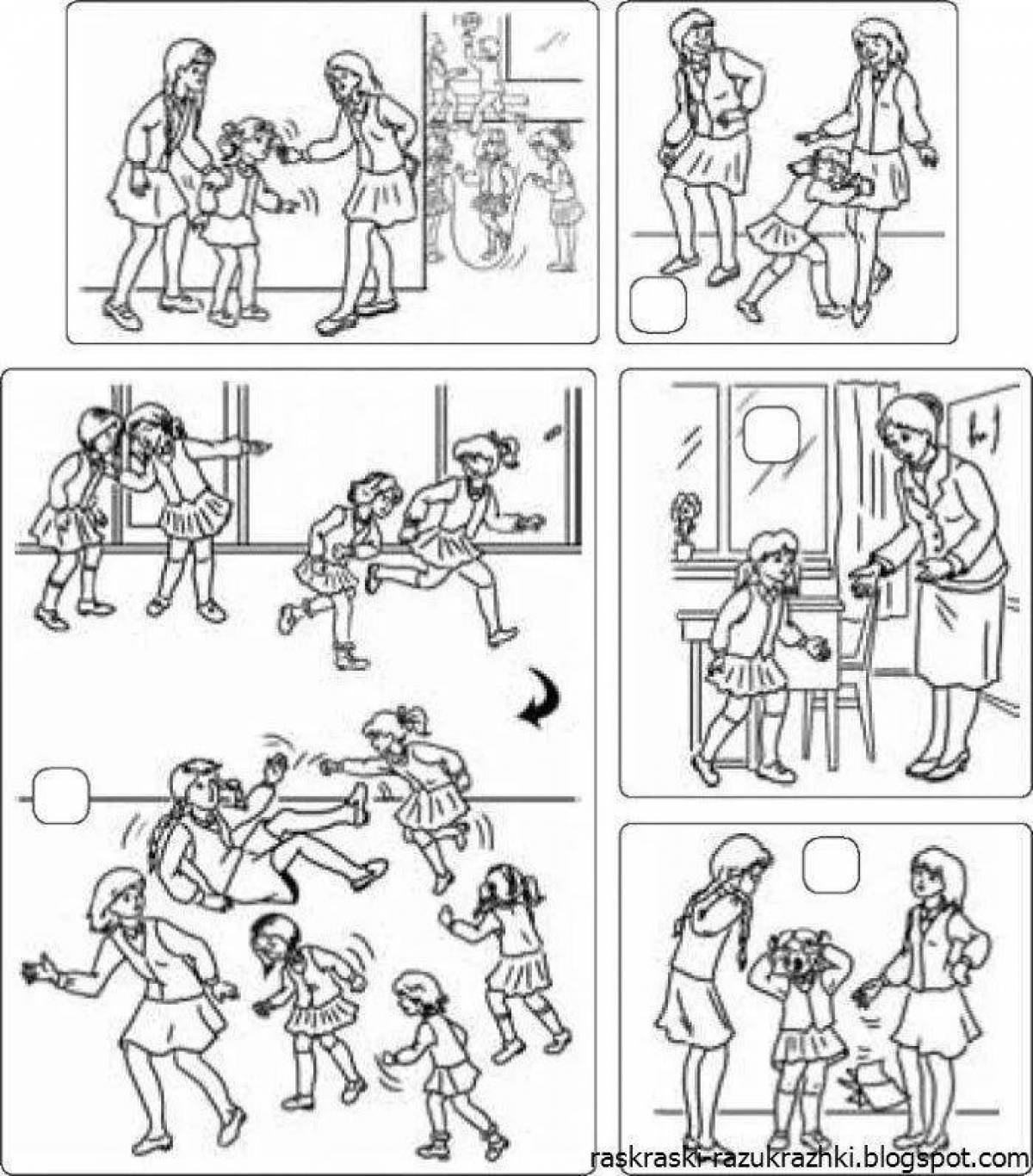 raskraski-razukrazhki.blogspot.com