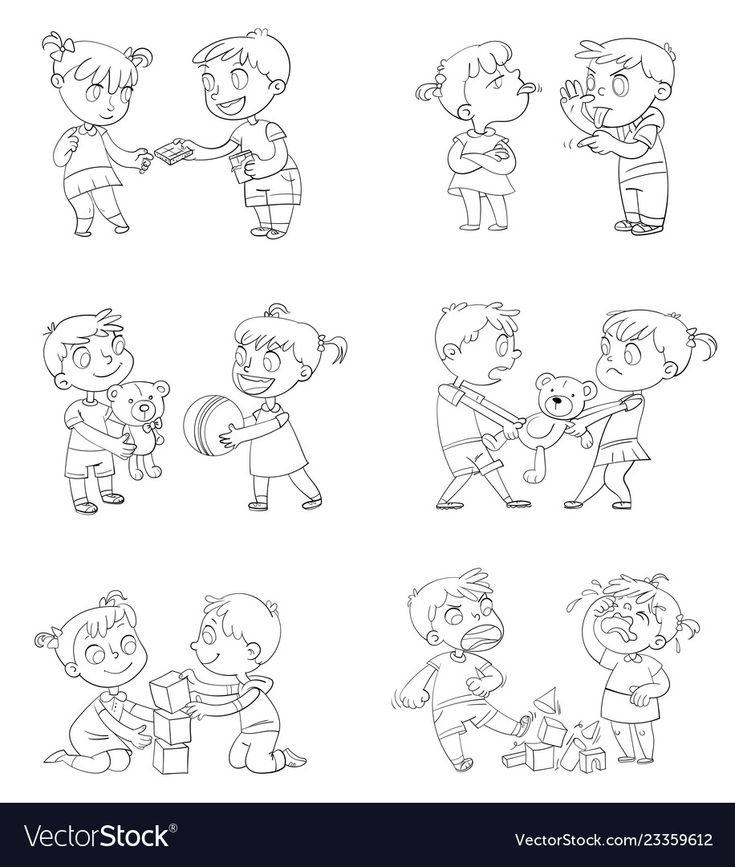 VectorStock®

VectorStock.com/23359612