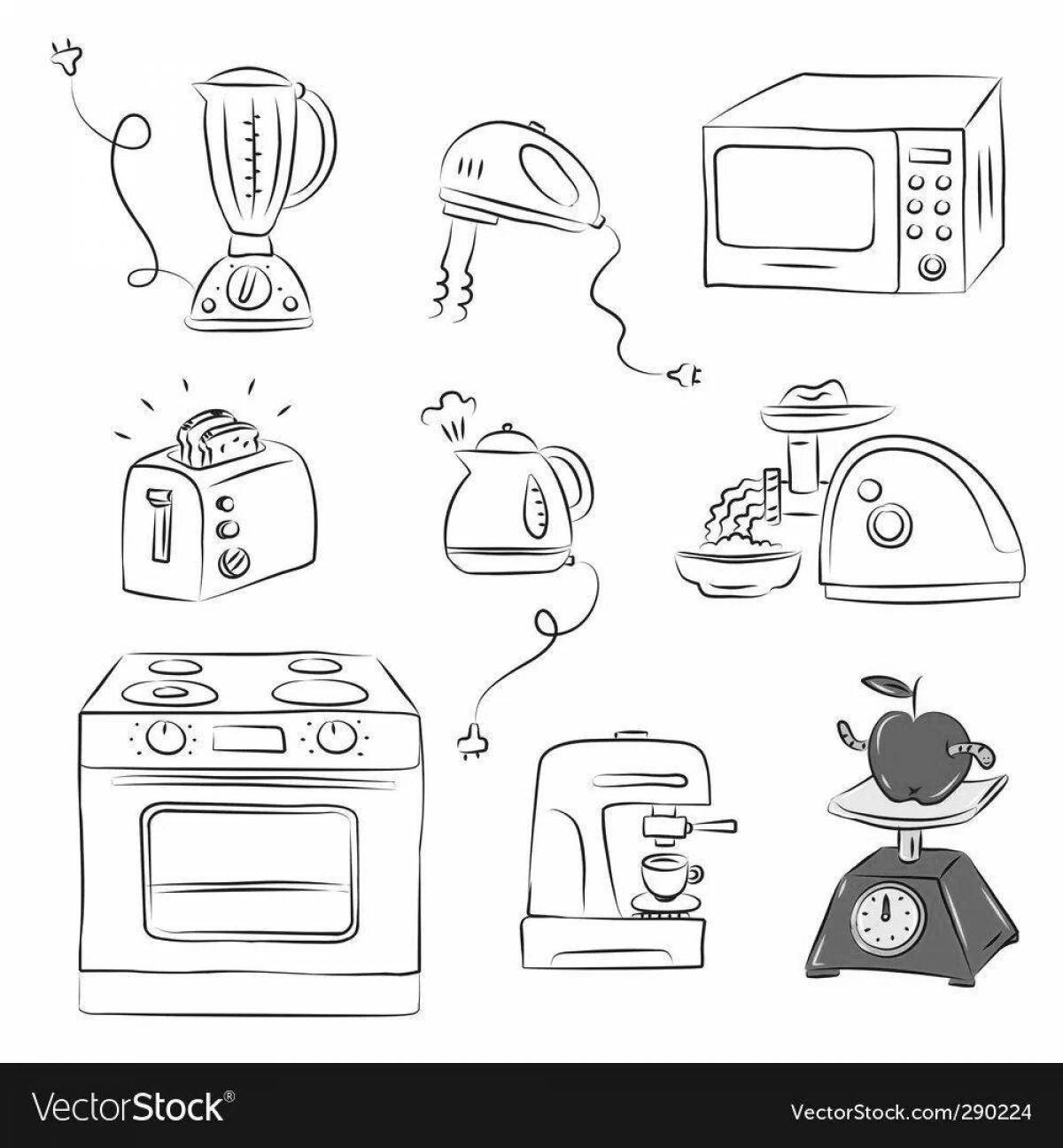 VectorStock®

VectorStock.com/290224