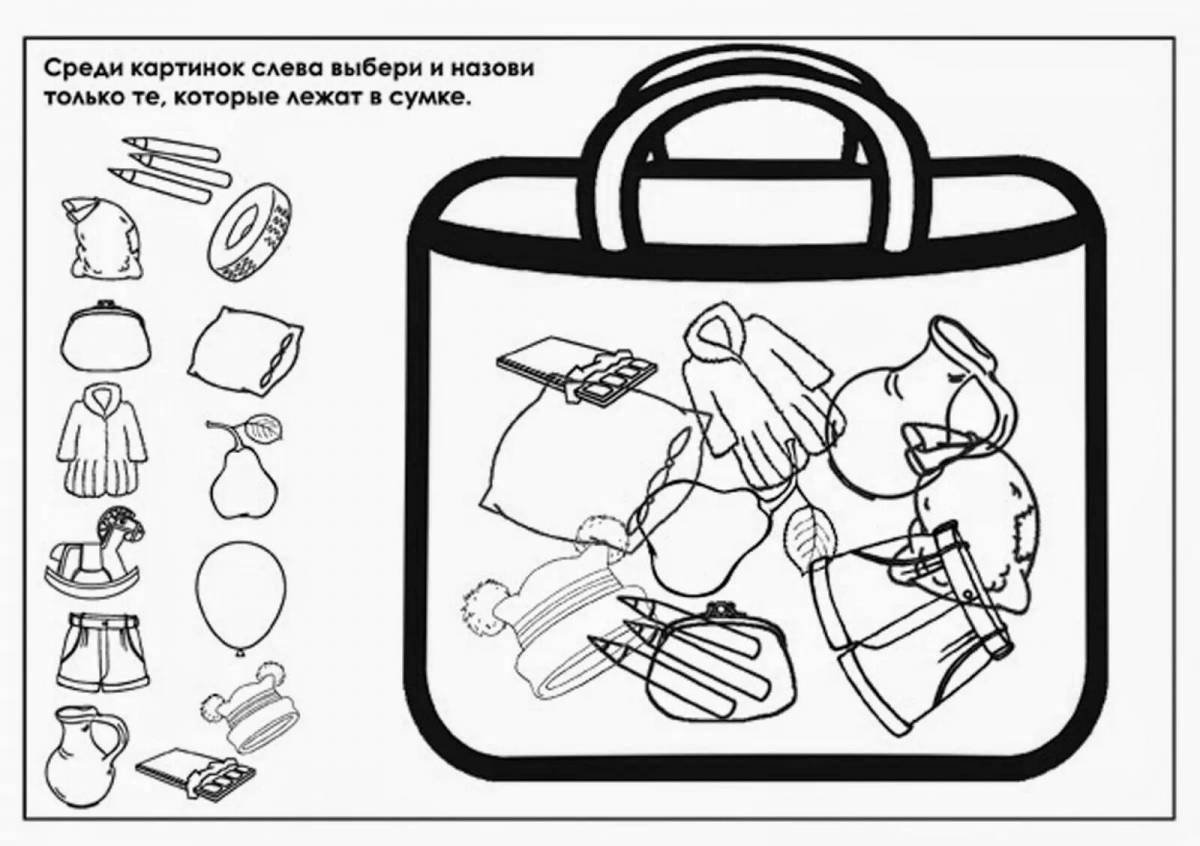 Среди картинок слева выбери и назови только те, которые лежат в сумке.