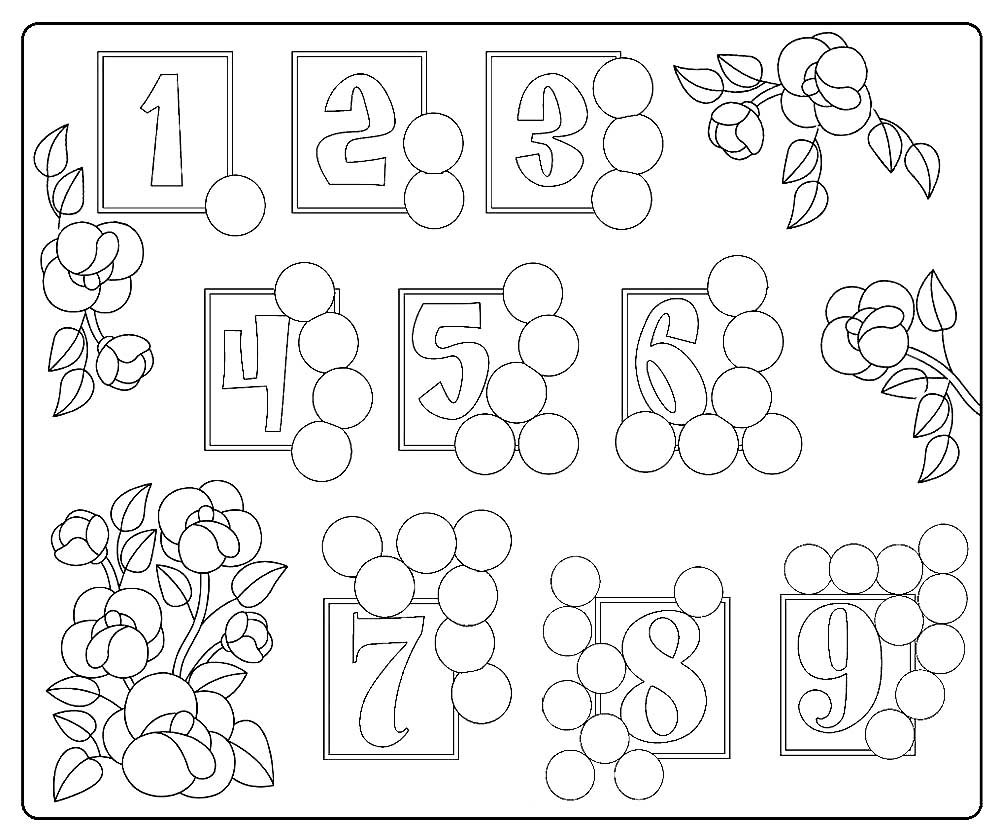 1 2 3

4 5 6

7 8 9