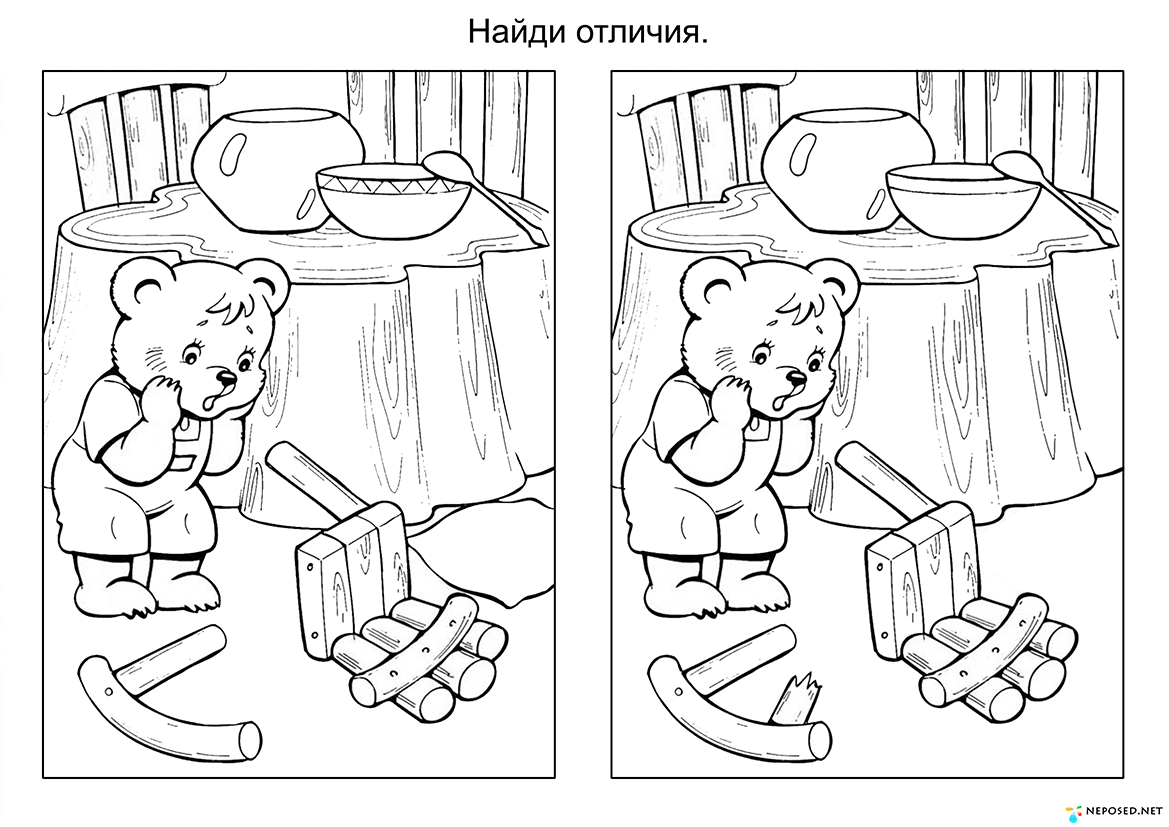 Найди отличия.

NEPOSED.NET