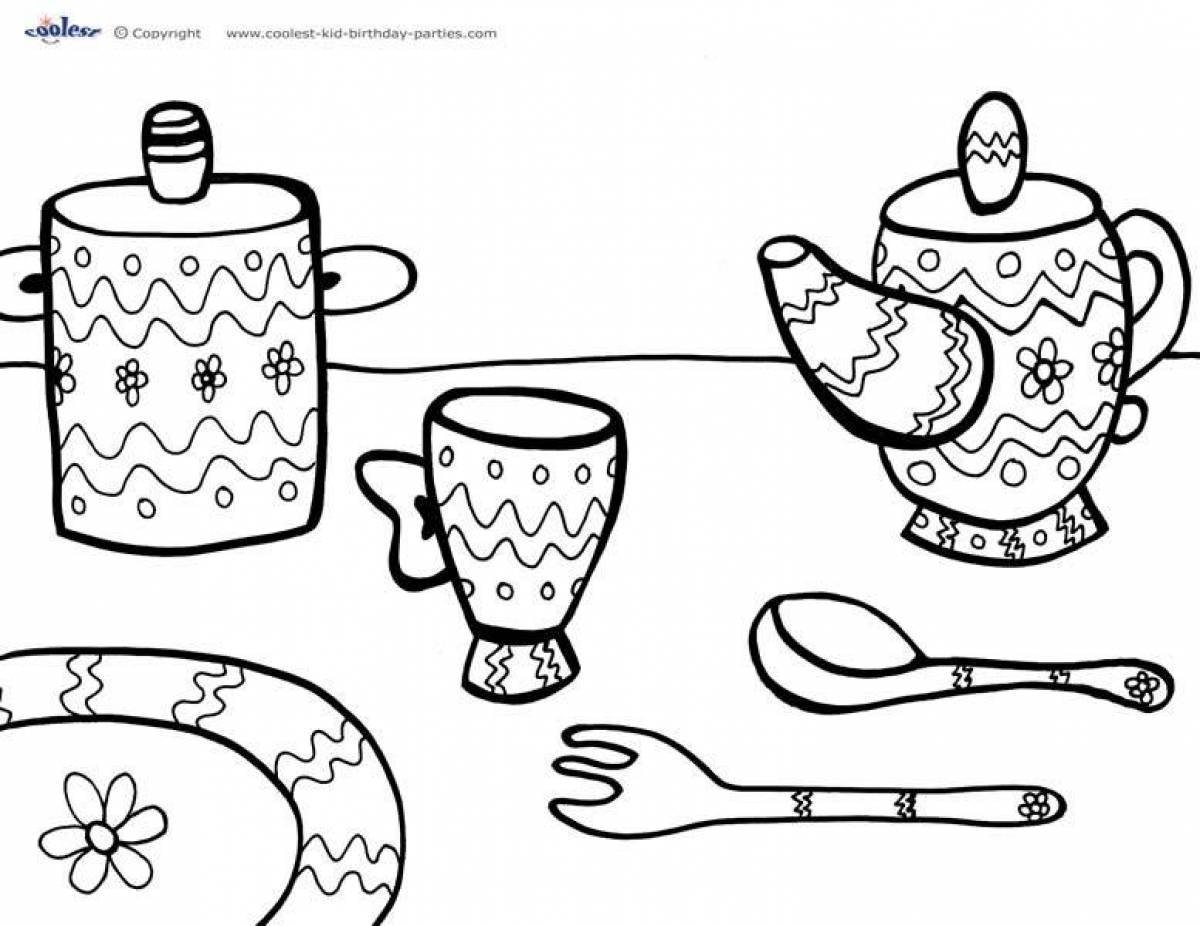 coolest © Copyright www.coolest-kid-birthday-parties.com