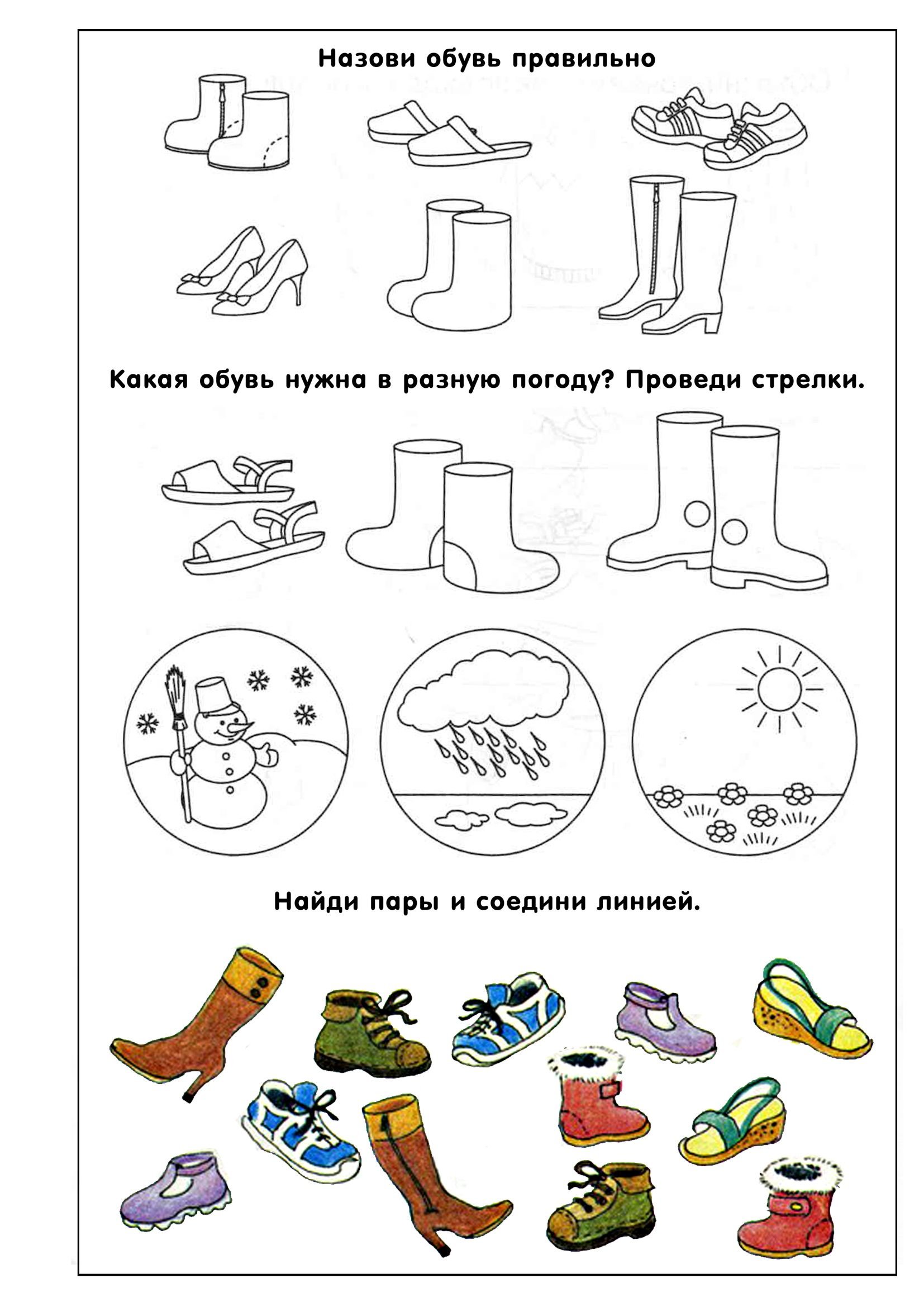 Назови обувь правильно

Какая обувь нужна в разную погоду? Проведи стрелки.

Найди пары и соедини линией.