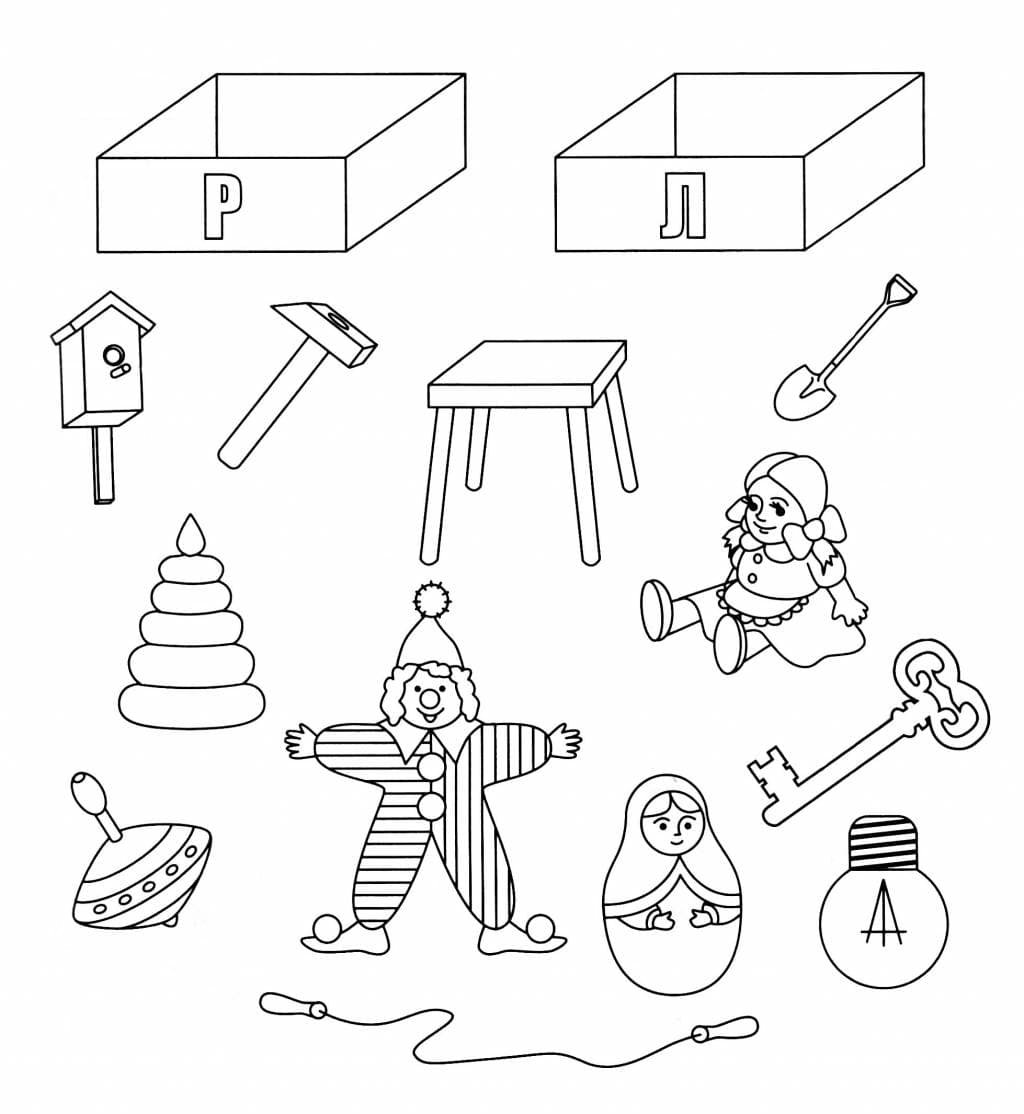 Р

Л