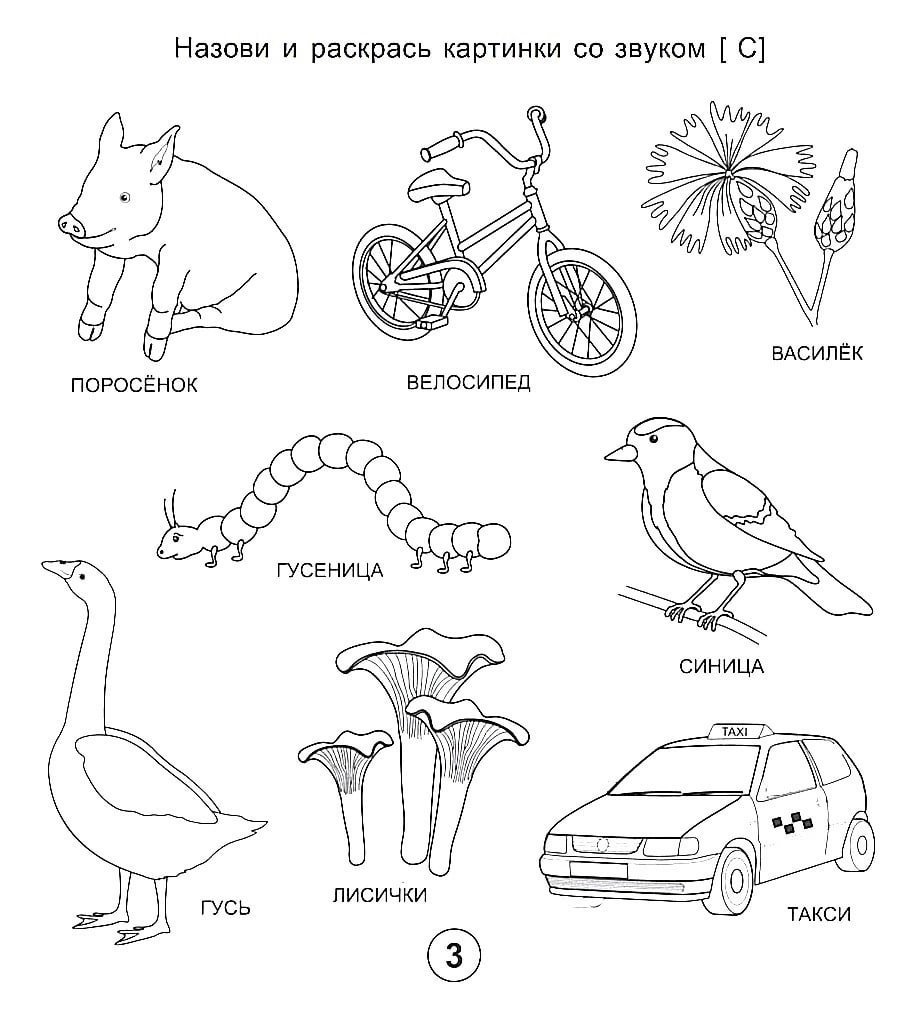 Назови и раскрась картинки со звуком [ С]

ПОРОСЁНОК

ВЕЛОСИПЕД

ВАСИЛЁК

ГУСЕНИЦА

СИНИЦА

ГУСЬ

ЛИСИЧКИ

TAXI

ТАКСИ

3