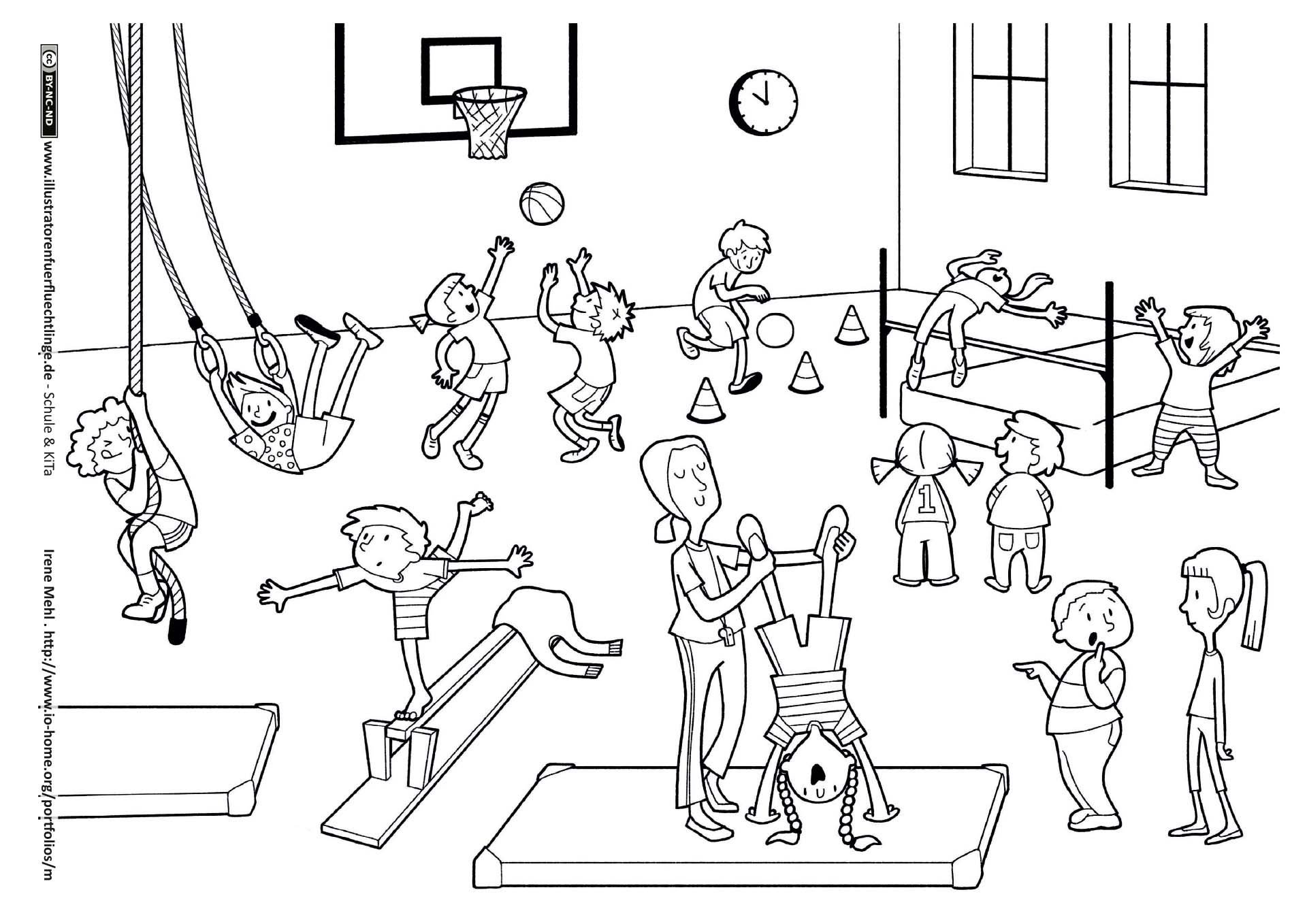 cc BY-NC-ND www.illustratorenfuerfluechtlinge.de - Schule & KiTa

Irene Mehl . http://www.io-home.org/portfolios/m

1