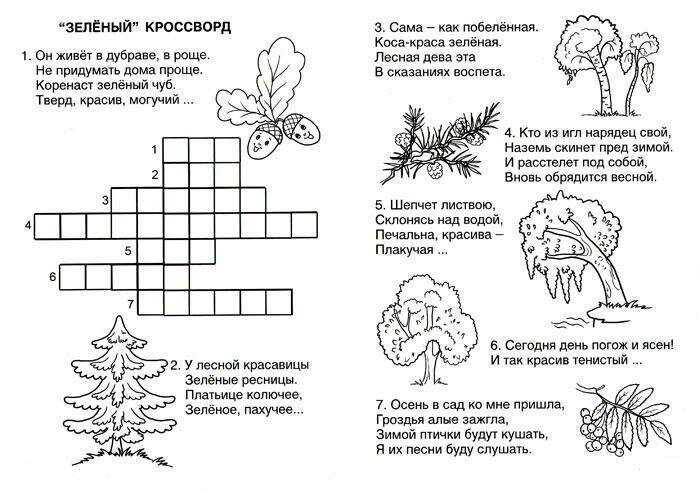 "ЗЕЛЁНЫЙ" КРОССВОРД

1. Он живёт в дубраве, в роще.
Не придумать дома проще.
Коренаст зелёный чуб.
Тверд, красив, могучий ...

1
2
3
4
5
6
7

2. У лесной красавицы
Зелёные ресницы.
Платьице колючее,
Зелёное, пахучее...

3. Сама – как побелённая.
Коса-краса зелёная.
Лесная дева эта
В сказаниях воспета.

4. Кто из игл нарядец свой,
Наземь скинет пред зимой.
И расстелет под собой,
Вновь обрядится весной.

5. Шепчет листвою,
Склонясь над водой,
Печальна, красива –
Плакучая ...

6. Сегодня день погож и ясен!
И так красив тенистый ...

7. Осень в сад ко мне пришла,
Гроздья алые зажгла,
Зимой птички будут кушать,
Я их песни буду слушать.