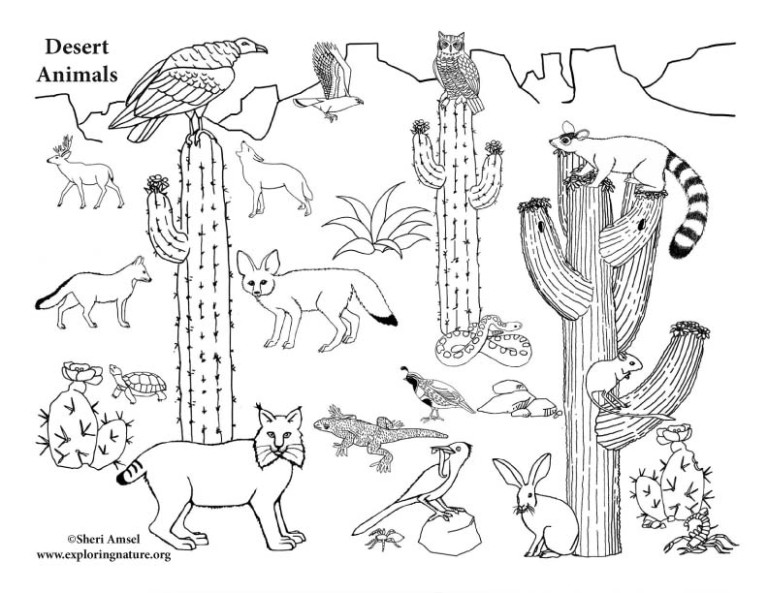 Desert Animals

©Sheri Amsel
www.exploringnature.org