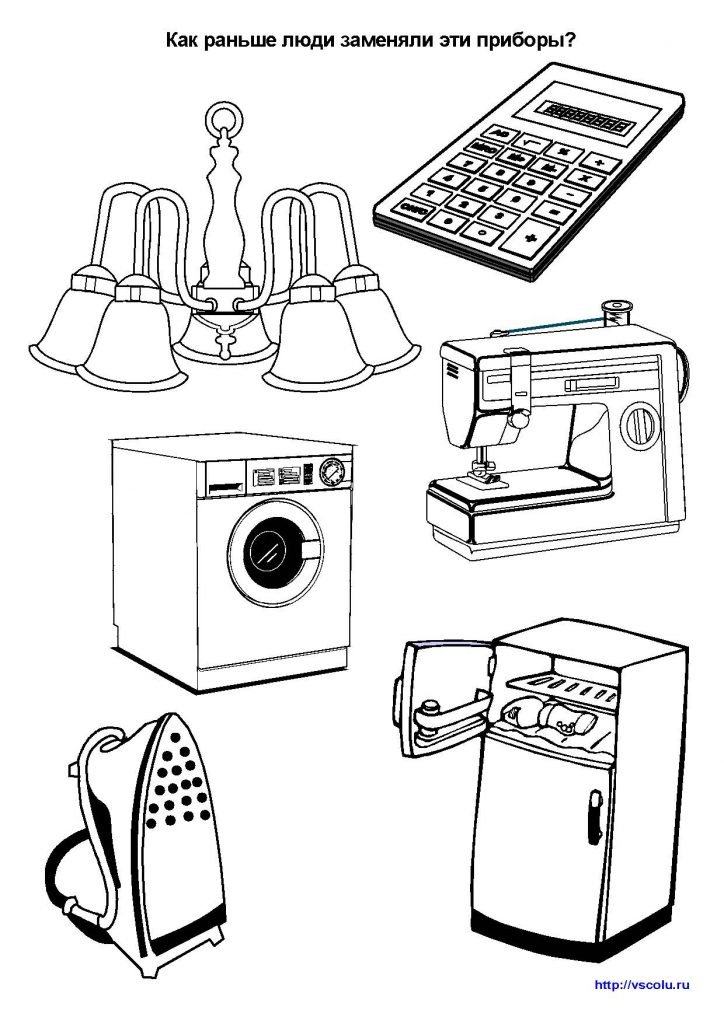 Как раньше люди заменяли эти приборы?

http://vscolu.ru