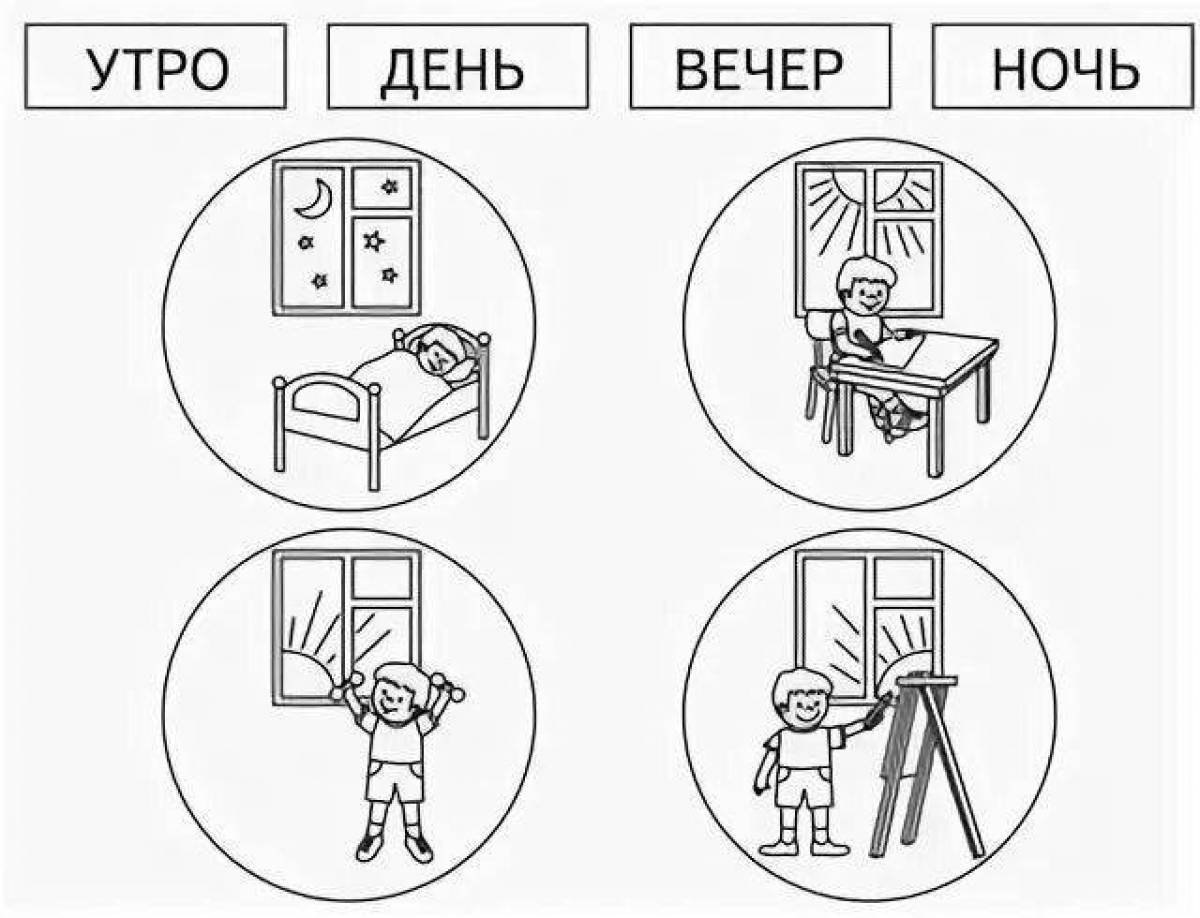 УТРО ДЕНЬ ВЕЧЕР НОЧЬ