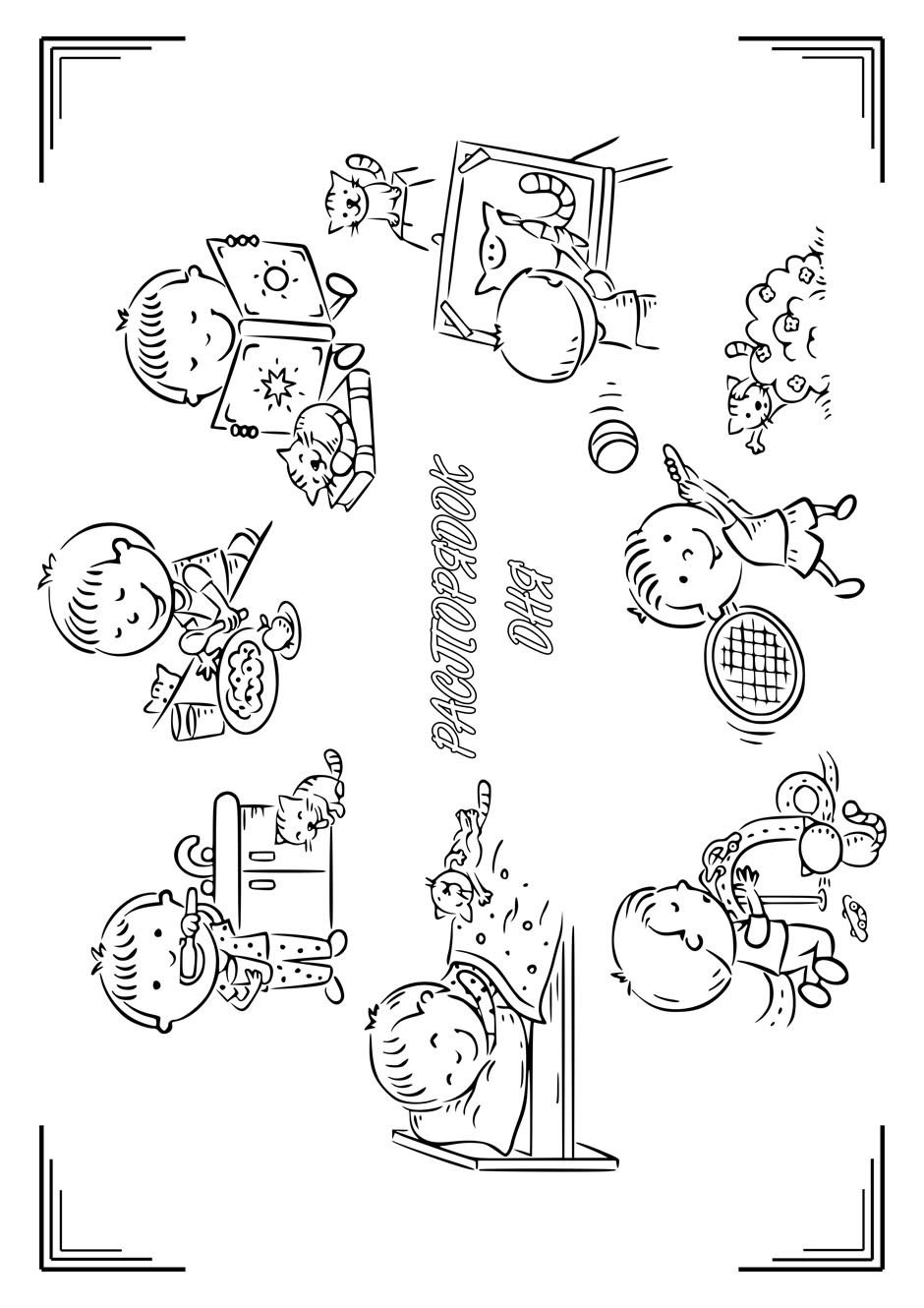 РАСПОРЯДОК ДНЯ