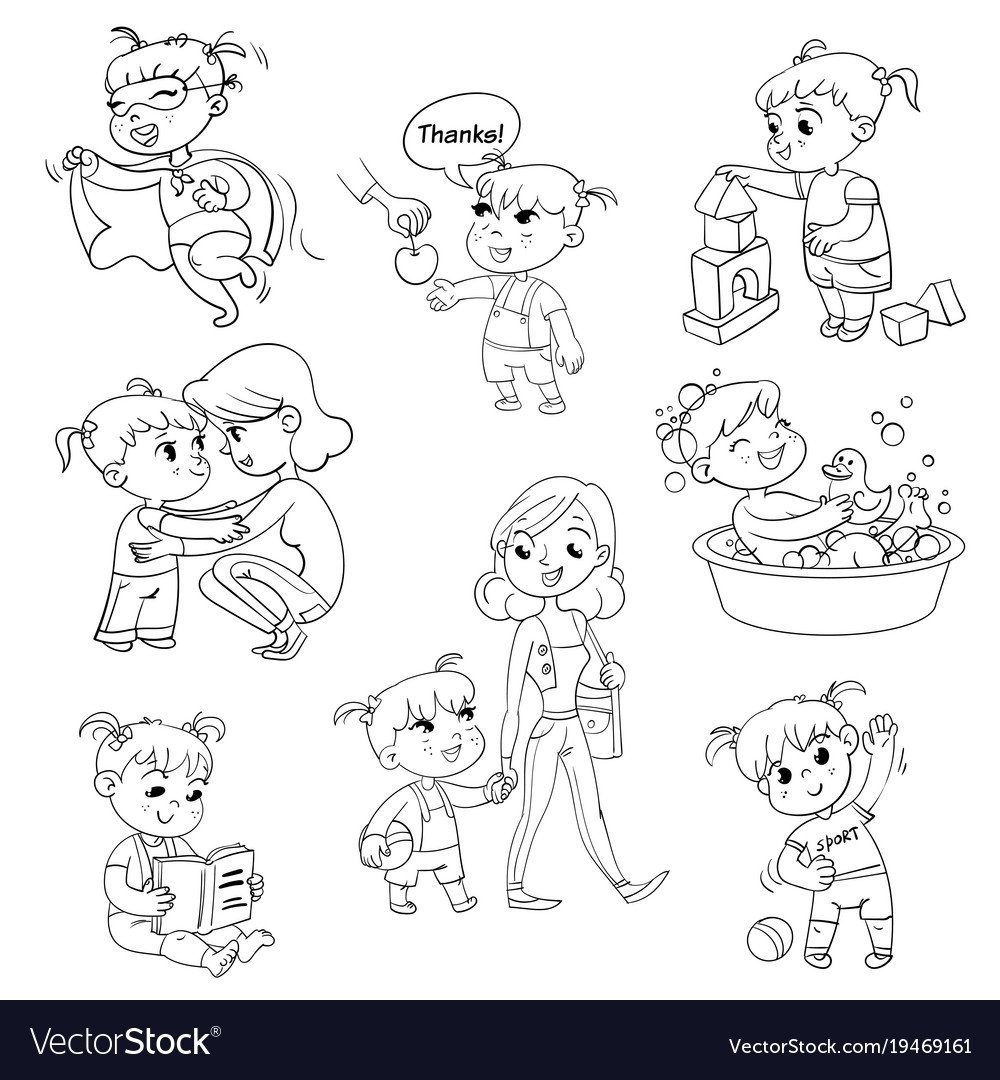 Thanks!

SPORT

VectorStock®

VectorStock.com/19469161