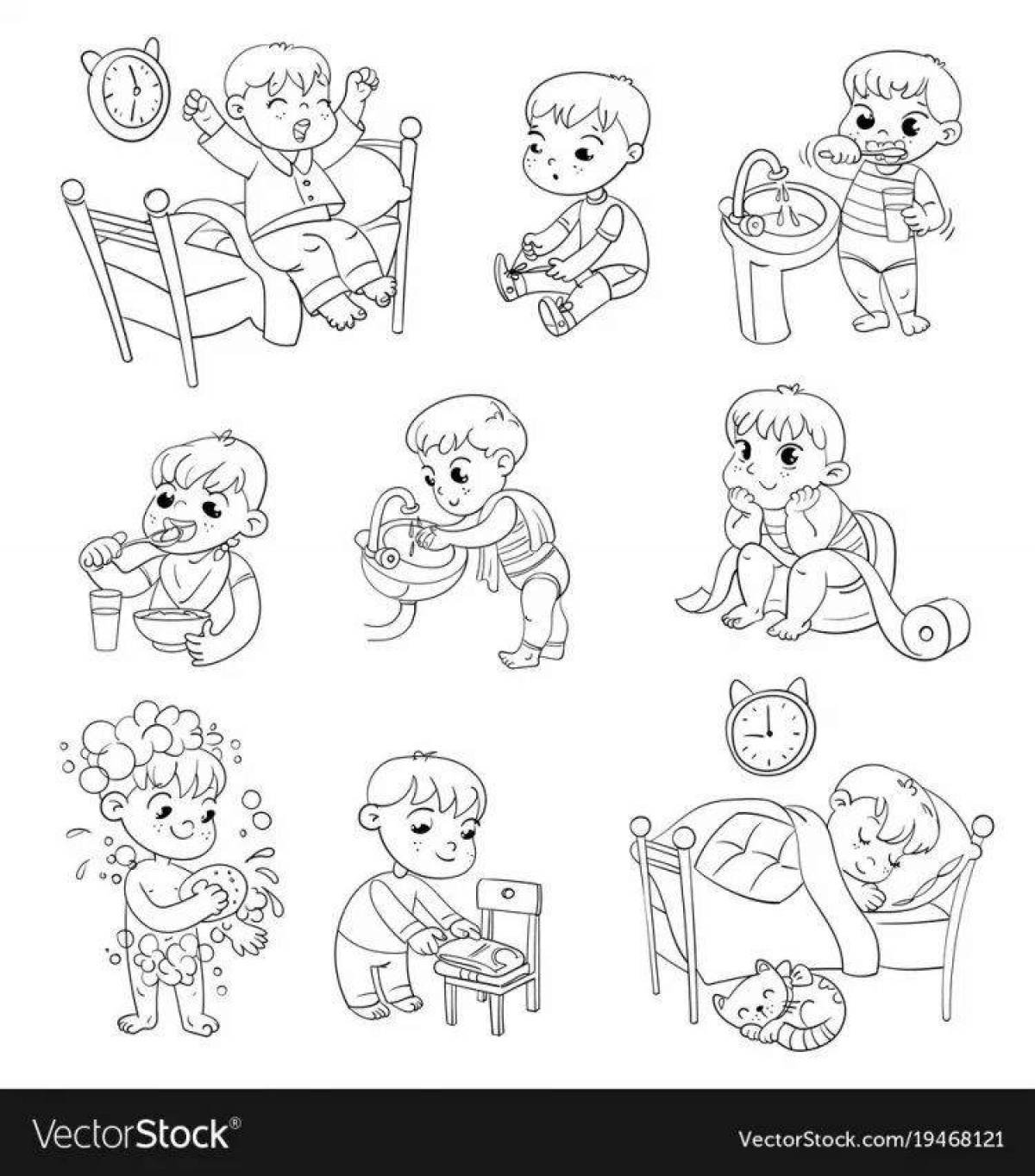 VectorStock®

VectorStock.com/19468121