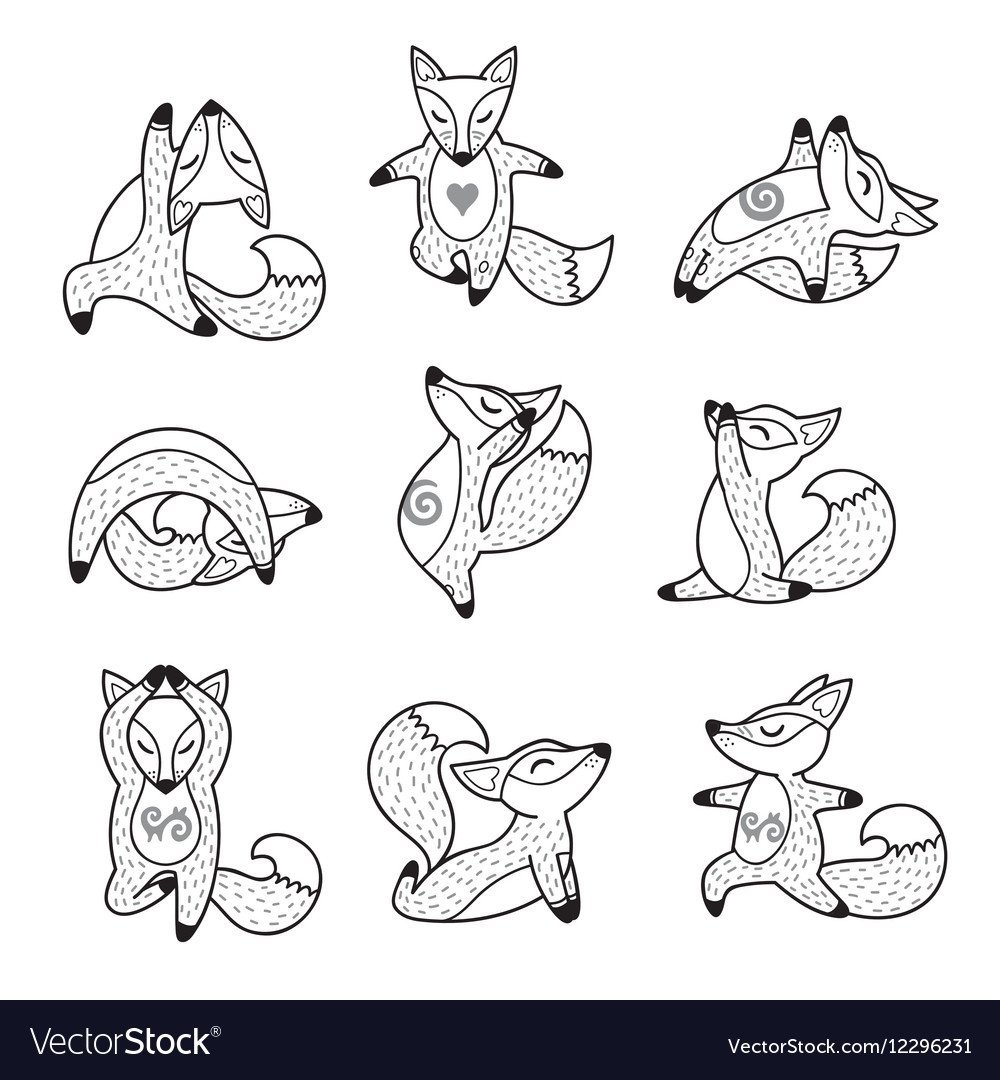 VectorStock®

VectorStock.com/12296231